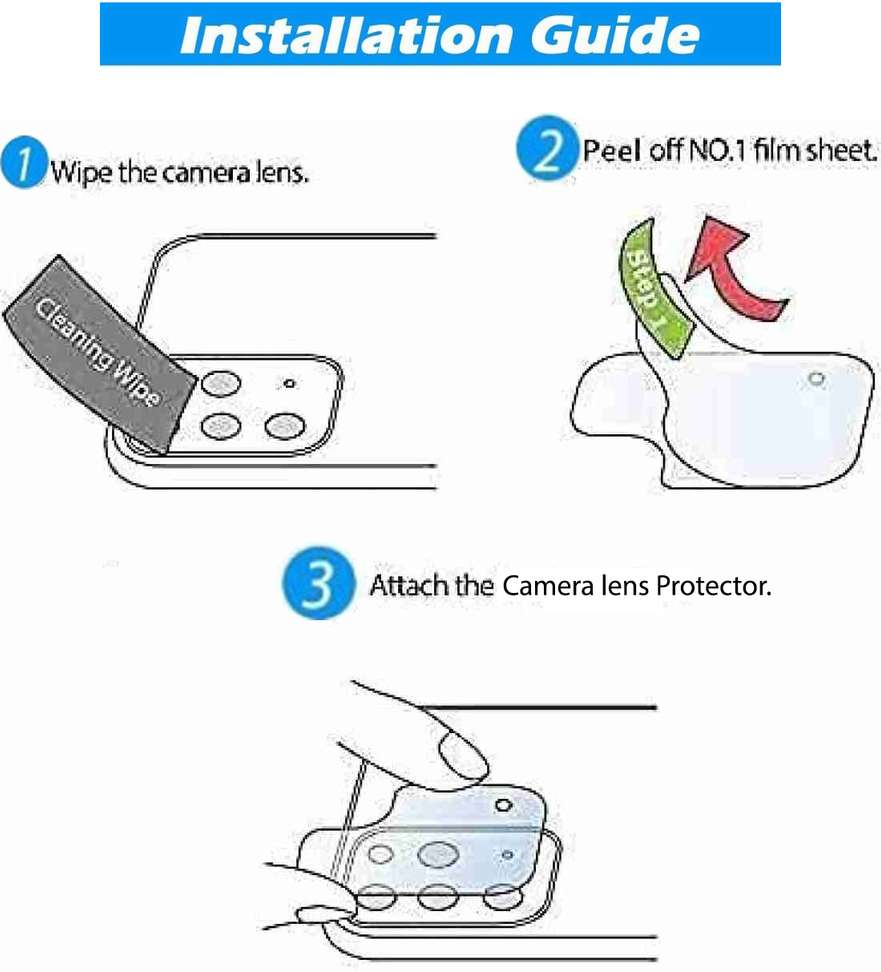 Installation Guide

1 Wipe the camera lens.

Cleaning Wipe

2 Peel off NO.1 film sheet.

Step 1

3 Attach the Camera lens Protector.