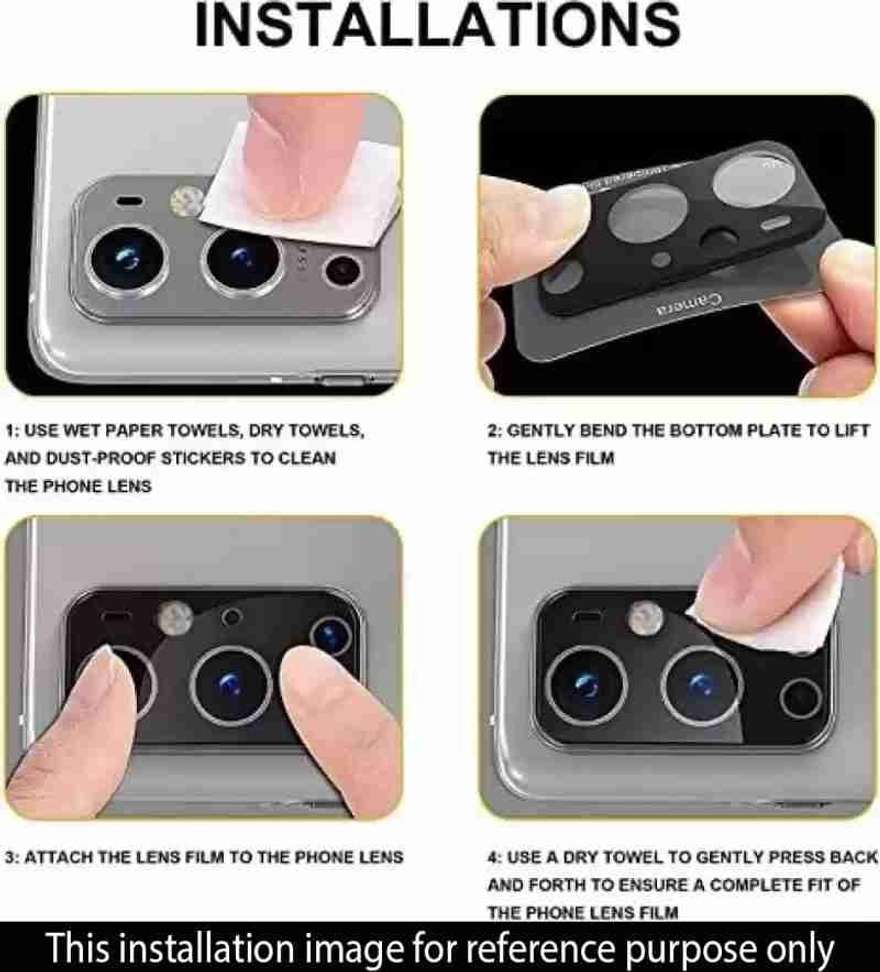 INSTALLATIONS

Camera

1: USE WET PAPER TOWELS, DRY TOWELS, AND DUST-PROOF STICKERS TO CLEAN THE PHONE LENS

2: GENTLY BEND THE BOTTOM PLATE TO LIFT THE LENS FILM

3: ATTACH THE LENS FILM TO THE PHONE LENS

4: USE A DRY TOWEL TO GENTLY PRESS BACK AND FORTH TO ENSURE A COMPLETE FIT OF THE PHONE LENS FILM

This installation image for reference purpose only