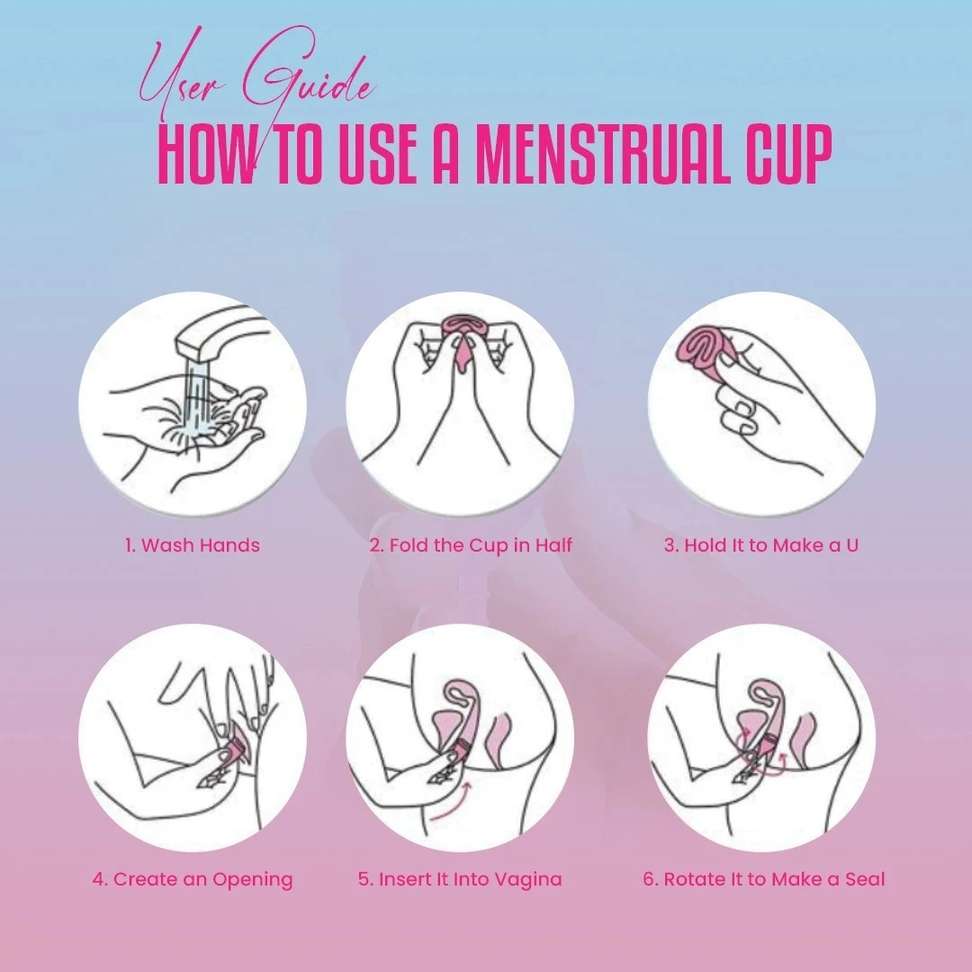 User Guide
HOW TO USE A MENSTRUAL CUP

1. Wash Hands

2. Fold the Cup in Half

3. Hold It to Make a U

4. Create an Opening

5. Insert It Into Vagina

6. Rotate It to Make a Seal