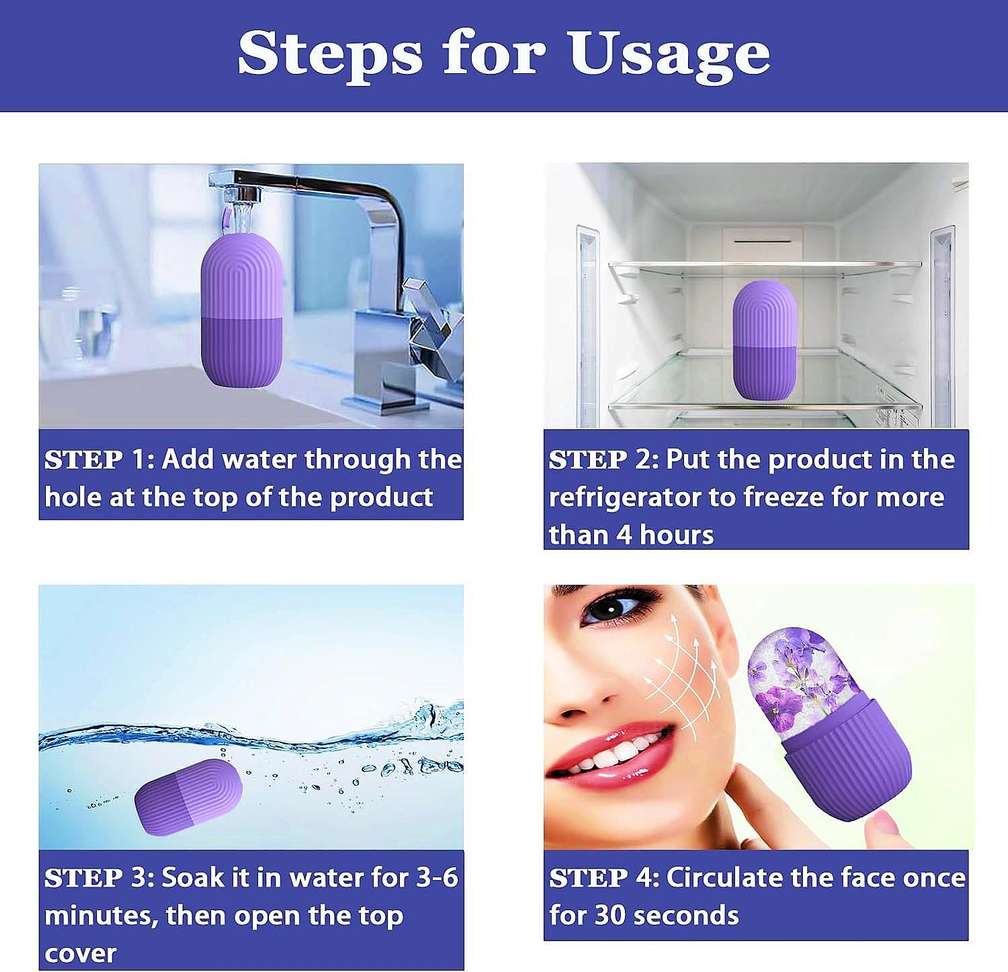 Steps for Usage

STEP 1: Add water through the hole at the top of the product

STEP 2: Put the product in the refrigerator to freeze for more than 4 hours

STEP 3: Soak it in water for 3-6 minutes, then open the top cover

STEP 4: Circulate the face once for 30 seconds