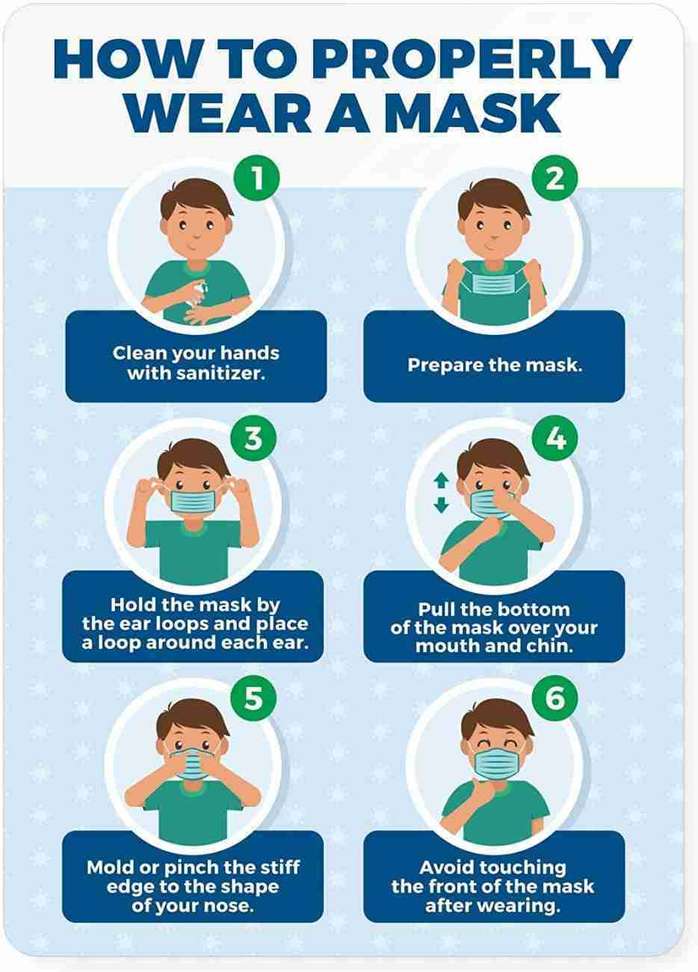 HOW TO PROPERLY WEAR A MASK

1

Clean your hands with sanitizer.

2

Prepare the mask.

3

Hold the mask by the ear loops and place a loop around each ear.

4

Pull the bottom of the mask over your mouth and chin.

5

Mold or pinch the stiff edge to the shape of your nose.

6

Avoid touching the front of the mask after wearing.