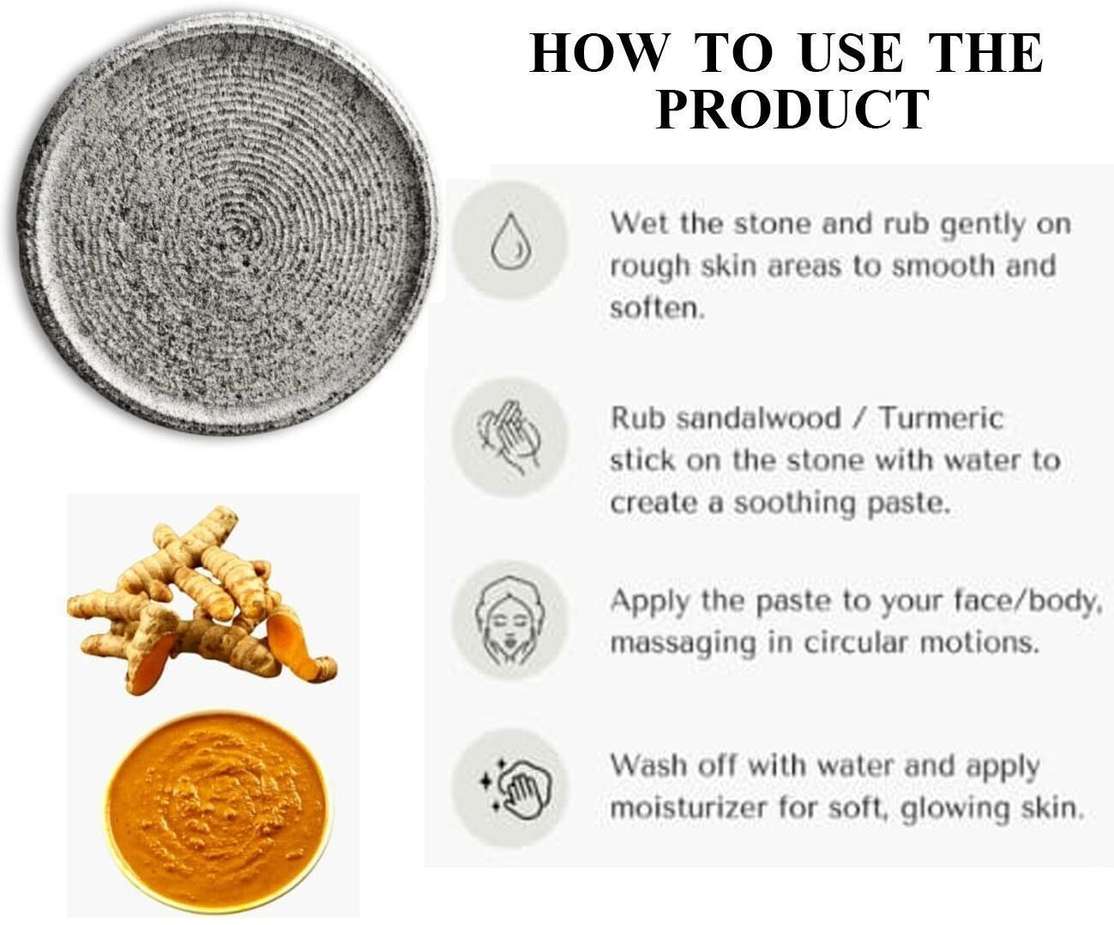 HOW TO USE THE PRODUCT

Wet the stone and rub gently on rough skin areas to smooth and soften.

Rub sandalwood / Turmeric stick on the stone with water to create a soothing paste.

Apply the paste to your face/body, massaging in circular motions.

Wash off with water and apply moisturizer for soft, glowing skin.