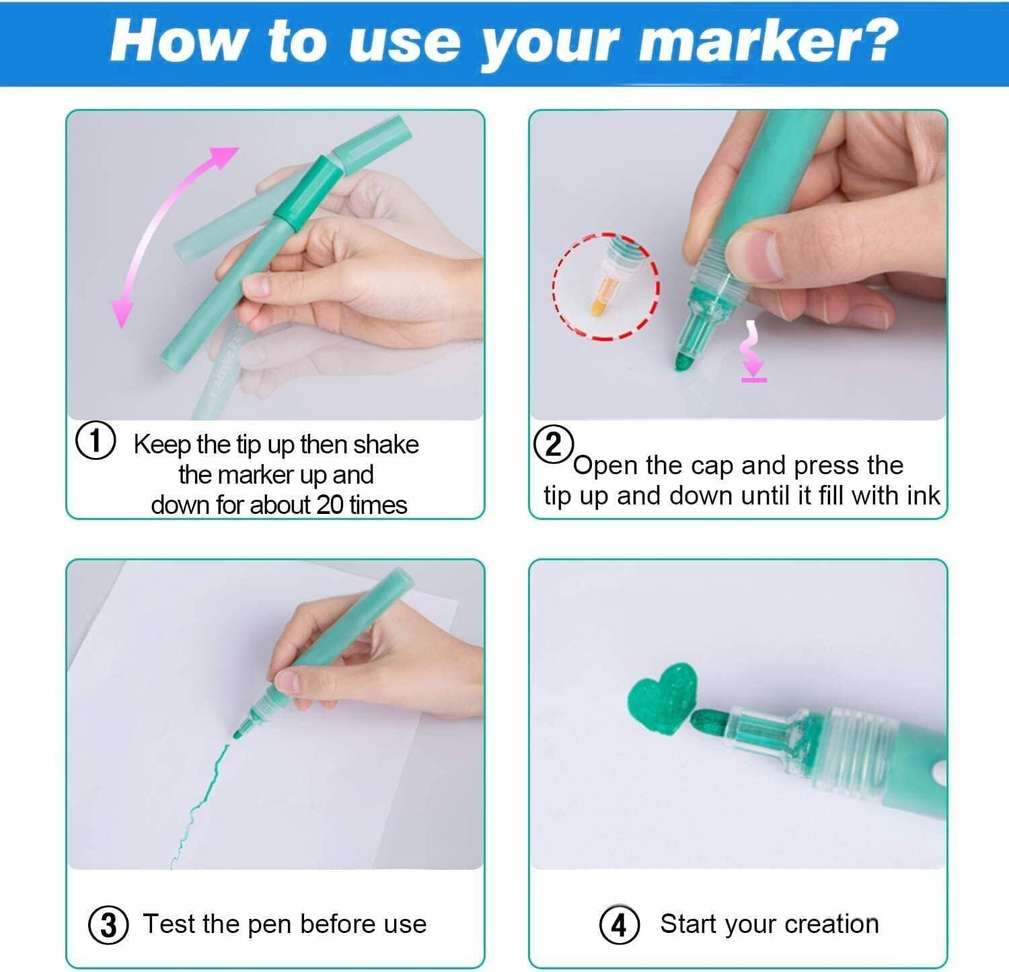 How to use your marker?

① Keep the tip up then shake the marker up and down for about 20 times

② Open the cap and press the tip up and down until it fill with ink

③ Test the pen before use

④ Start your creation