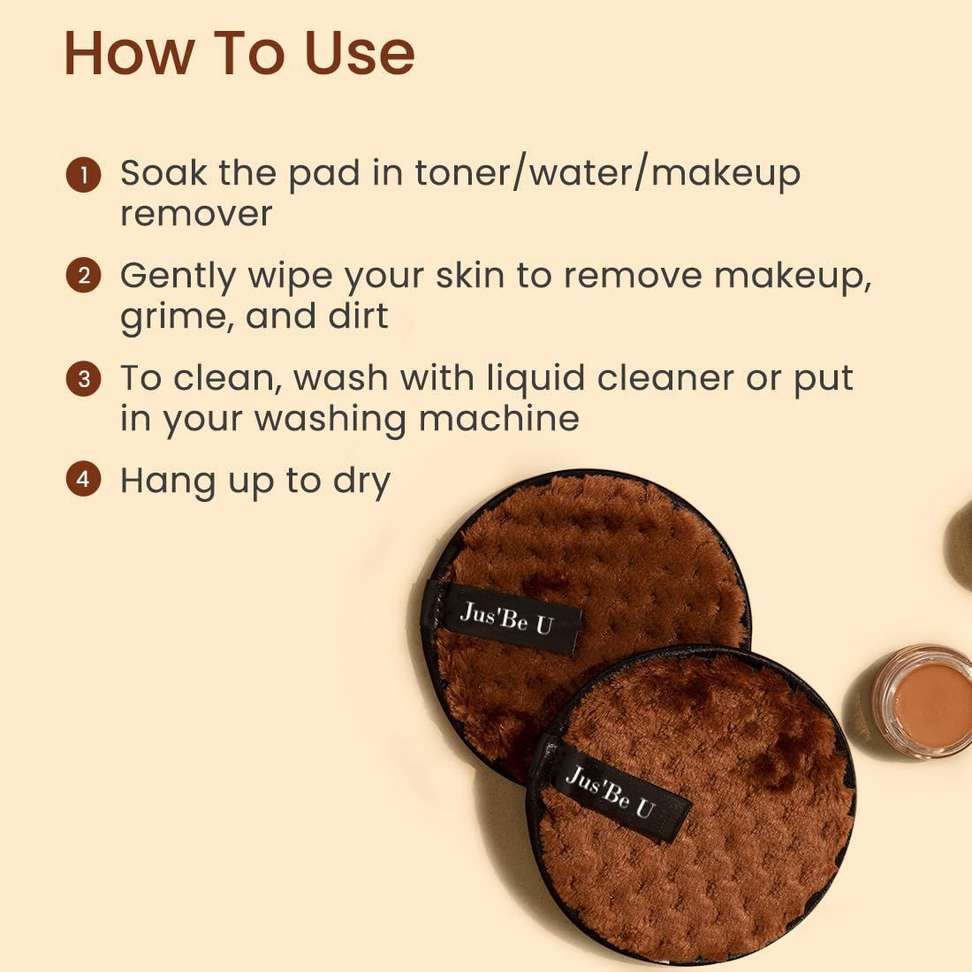 How To Use

1 Soak the pad in toner/water/makeup remover

2 Gently wipe your skin to remove makeup, grime, and dirt

3 To clean, wash with liquid cleaner or put in your washing machine

4 Hang up to dry

Jus'Be U

Jus'Be U