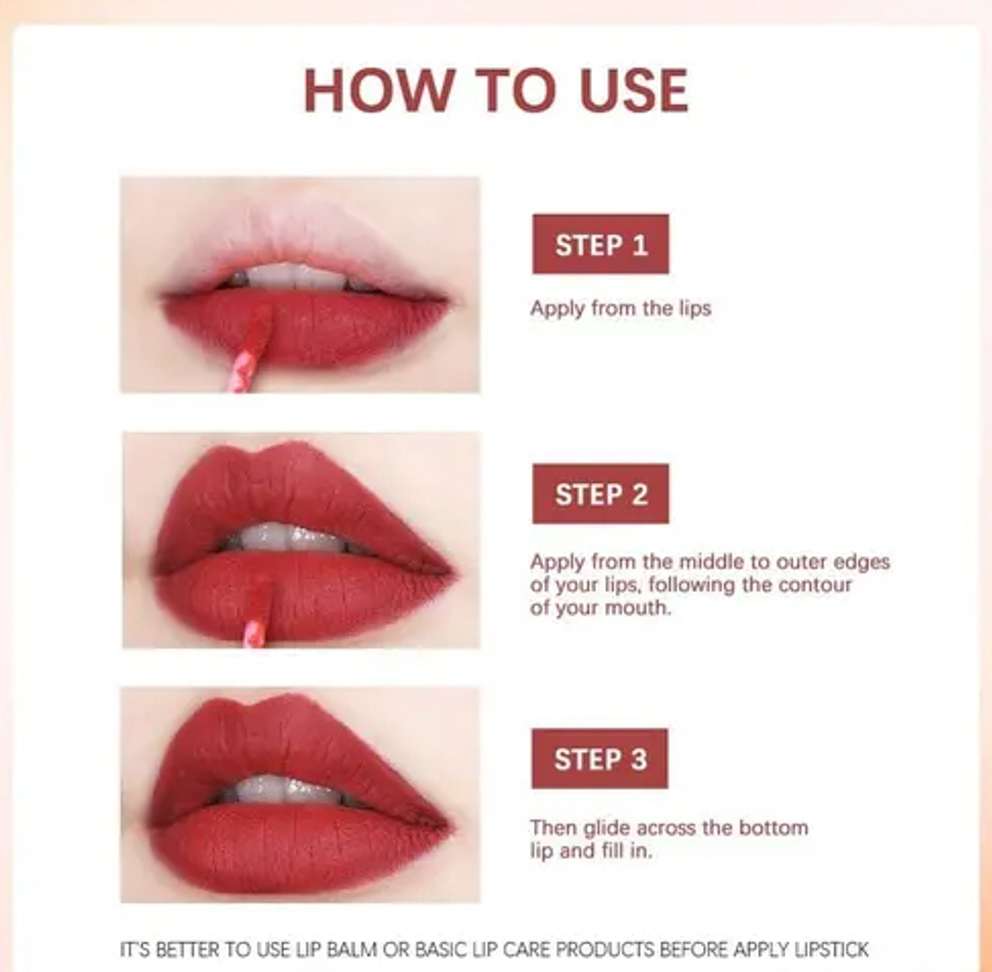 HOW TO USE

STEP 1

Apply from the lips

STEP 2

Apply from the middle to outer edges of your lips, following the contour of your mouth.

STEP 3

Then glide across the bottom lip and fill in.

IT'S BETTER TO USE LIP BALM OR BASIC LIP CARE PRODUCTS BEFORE APPLY LIPSTICK