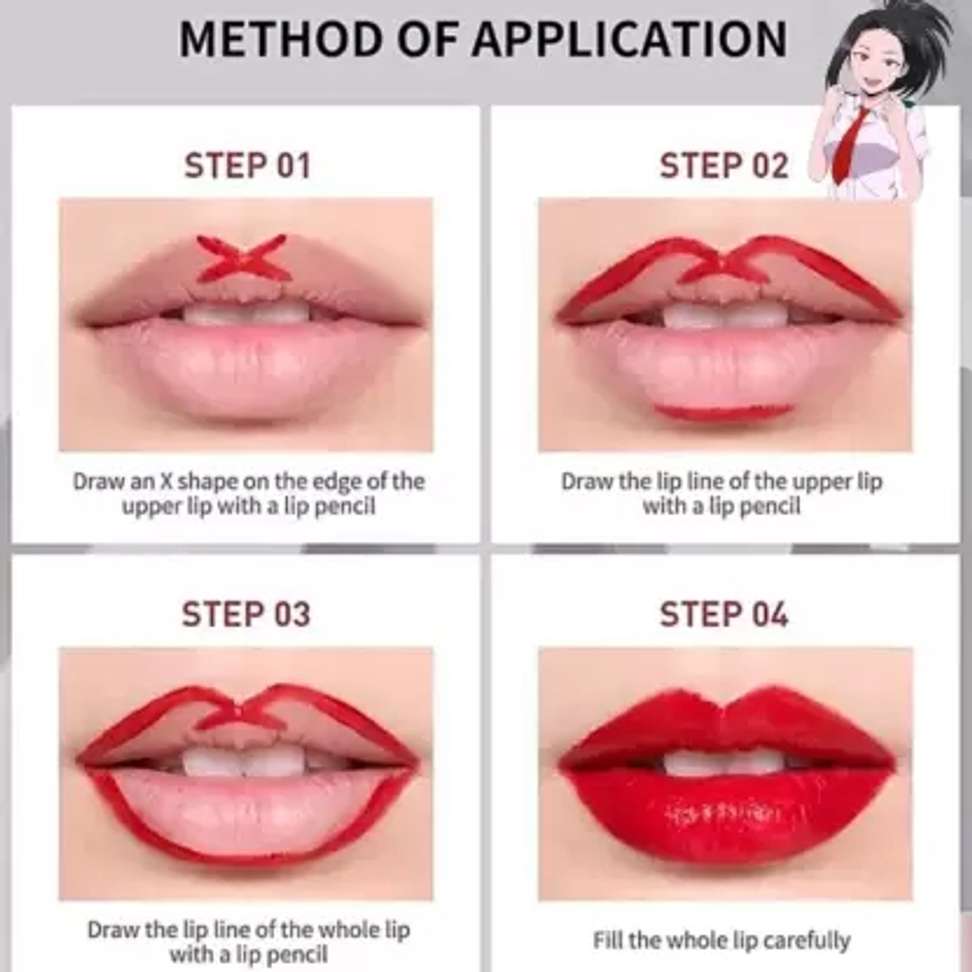 METHOD OF APPLICATION

STEP 01

Draw an X shape on the edge of the upper lip with a lip pencil

STEP 02

Draw the lip line of the upper lip with a lip pencil

STEP 03

Draw the lip line of the whole lip with a lip pencil

STEP 04

Fill the whole lip carefully