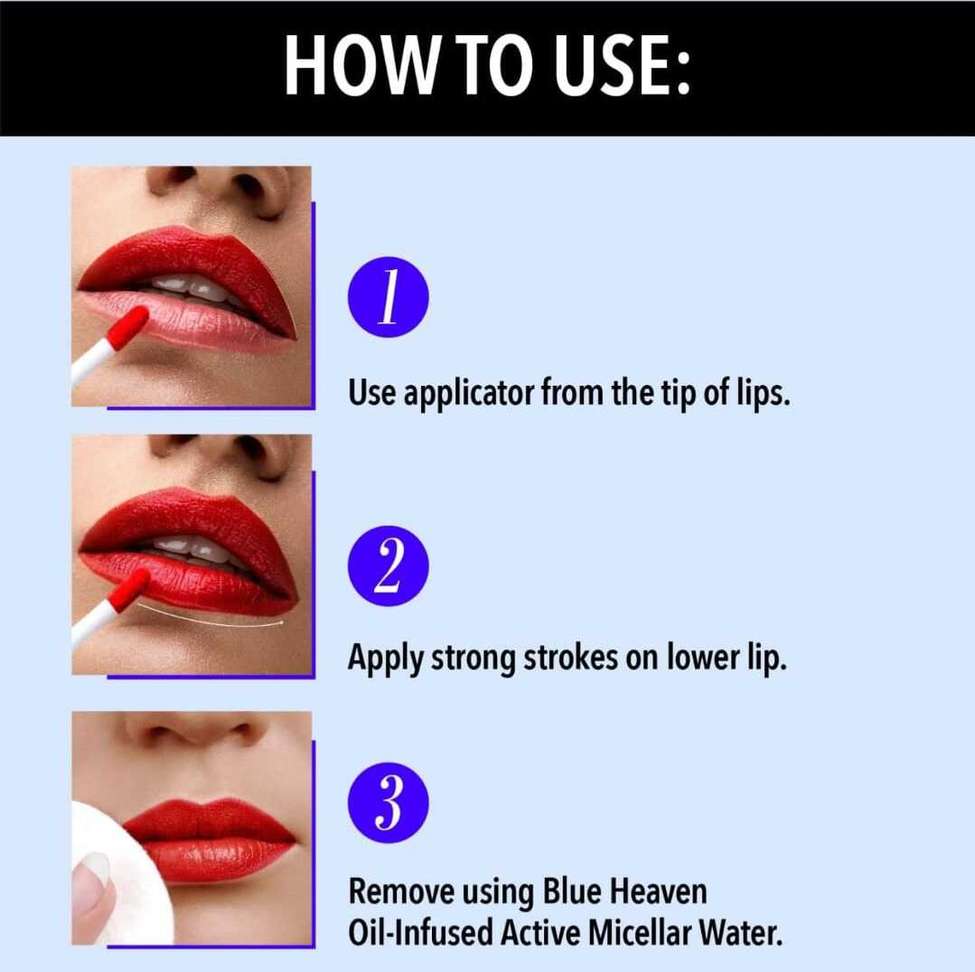 HOW TO USE:

1

Use applicator from the tip of lips.

2

Apply strong strokes on lower lip.

3

Remove using Blue Heaven Oil-Infused Active Micellar Water.