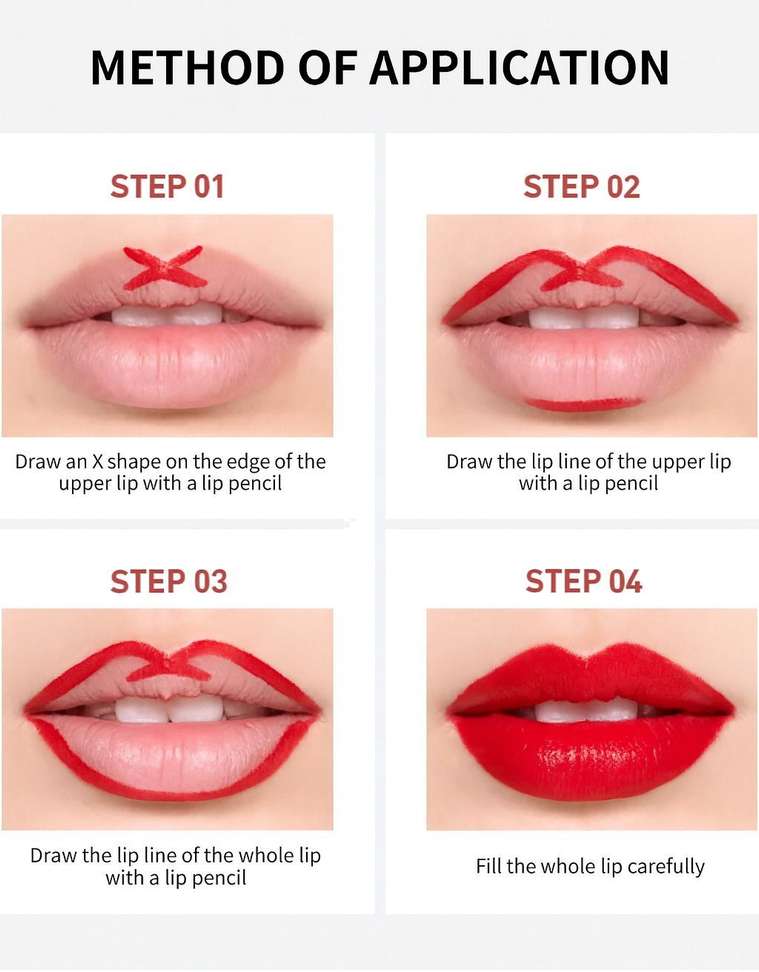 METHOD OF APPLICATION

STEP 01

Draw an X shape on the edge of the upper lip with a lip pencil

STEP 02

Draw the lip line of the upper lip with a lip pencil

STEP 03

Draw the lip line of the whole lip with a lip pencil

STEP 04

Fill the whole lip carefully