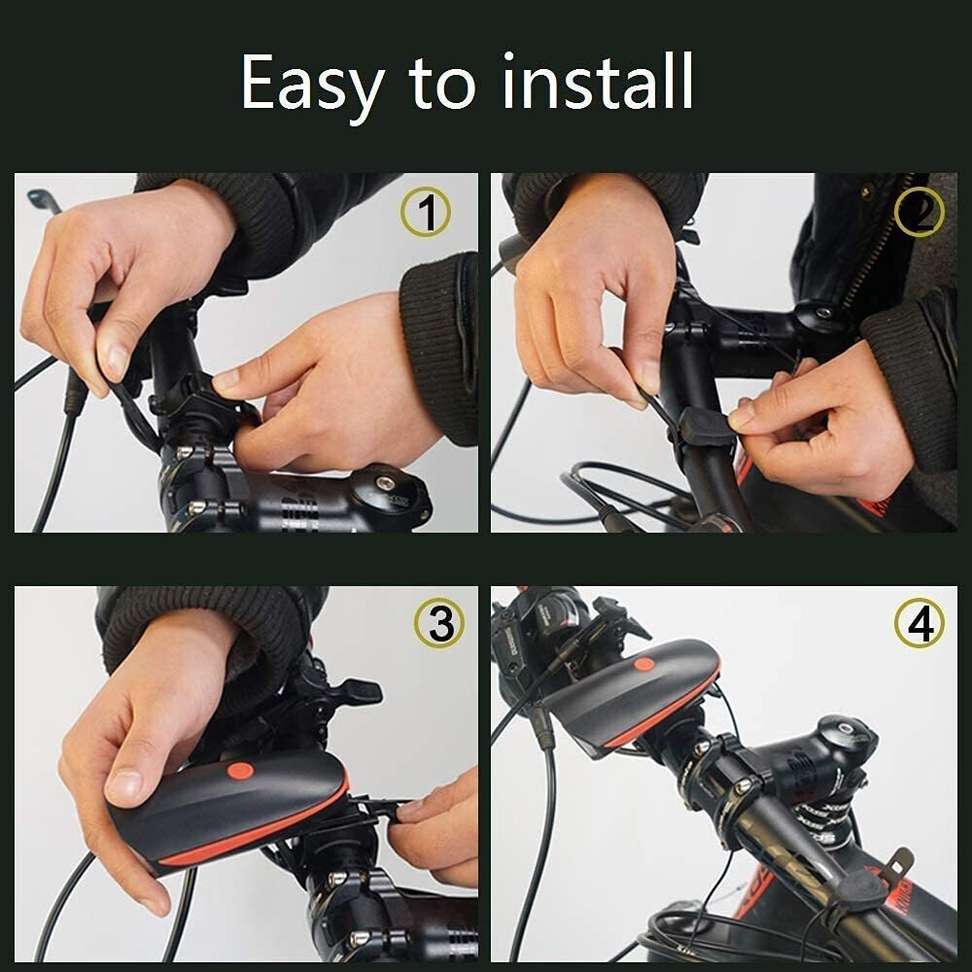 Easy to install

1

2

3

4