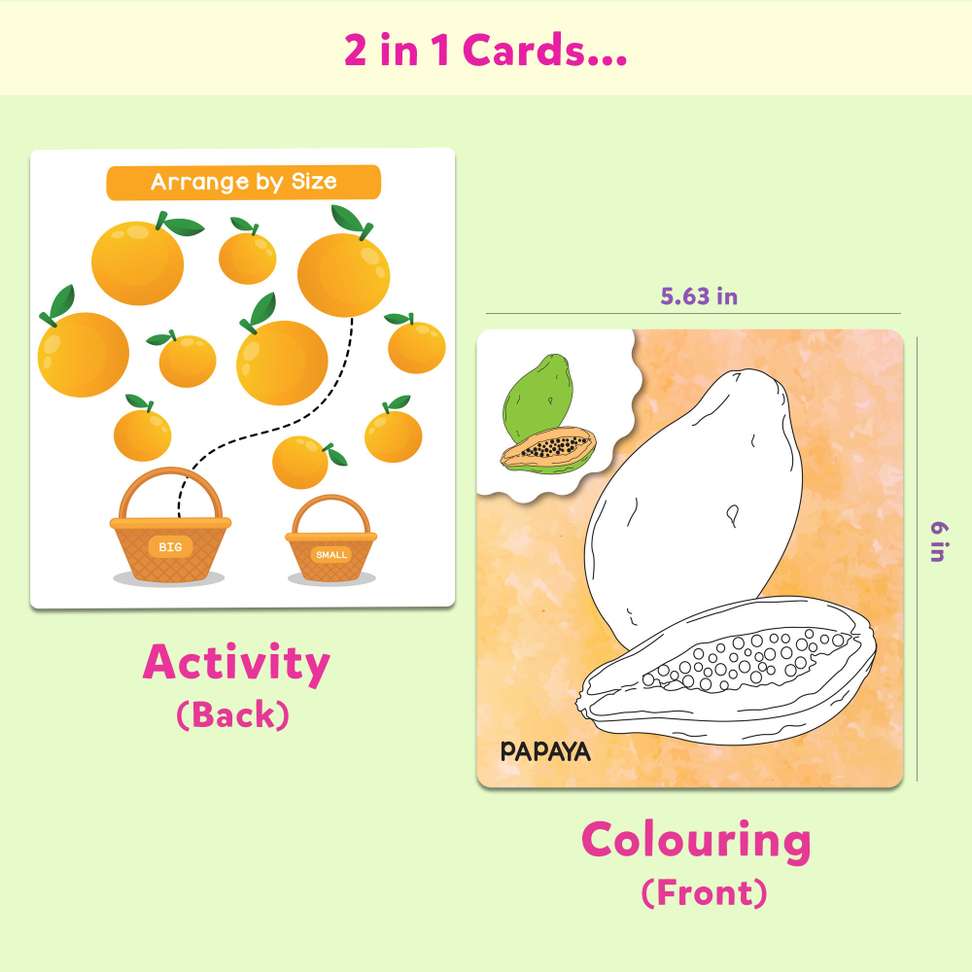 2 in 1 Cards...

Arrange by Size

BIG

SMALL

Activity
(Back)

5.63 in

6 in

PAPAYA

Colouring
(Front)