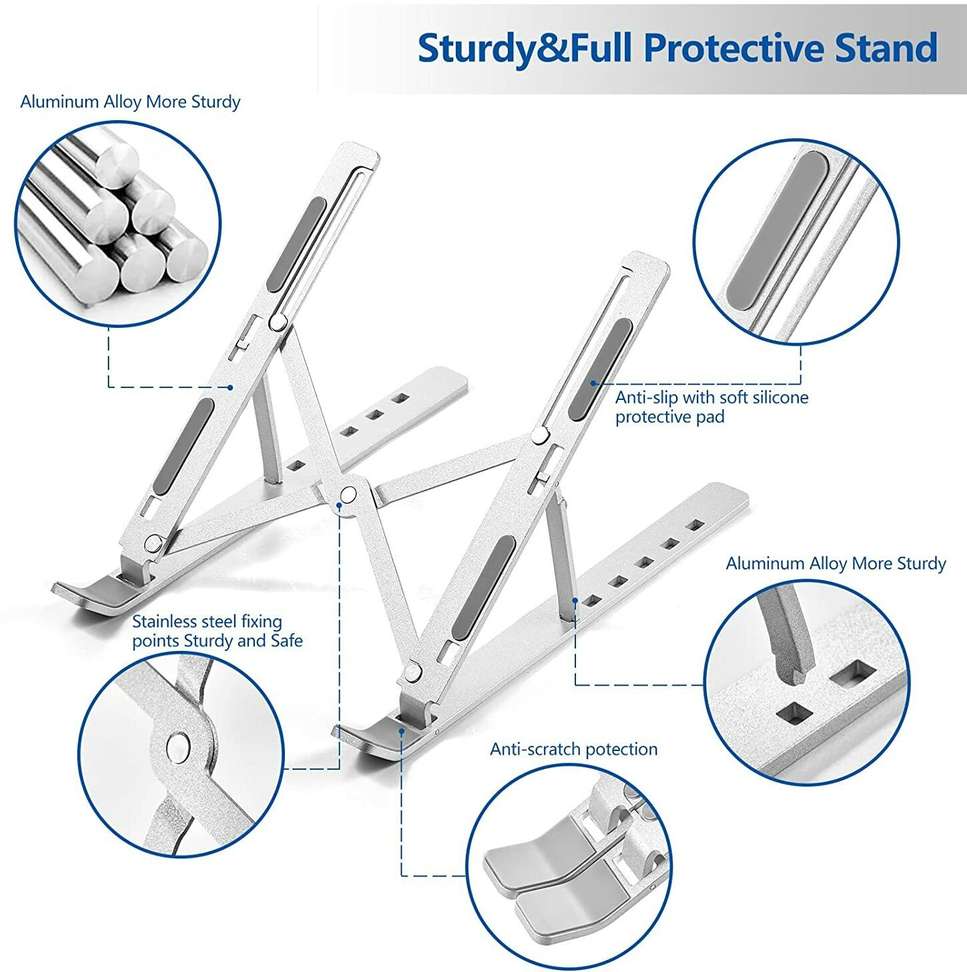 Sturdy&Full Protective Stand

Aluminum Alloy More Sturdy

Anti-slip with soft silicone protective pad

Aluminum Alloy More Sturdy

Stainless steel fixing points Sturdy and Safe

Anti-scratch potection