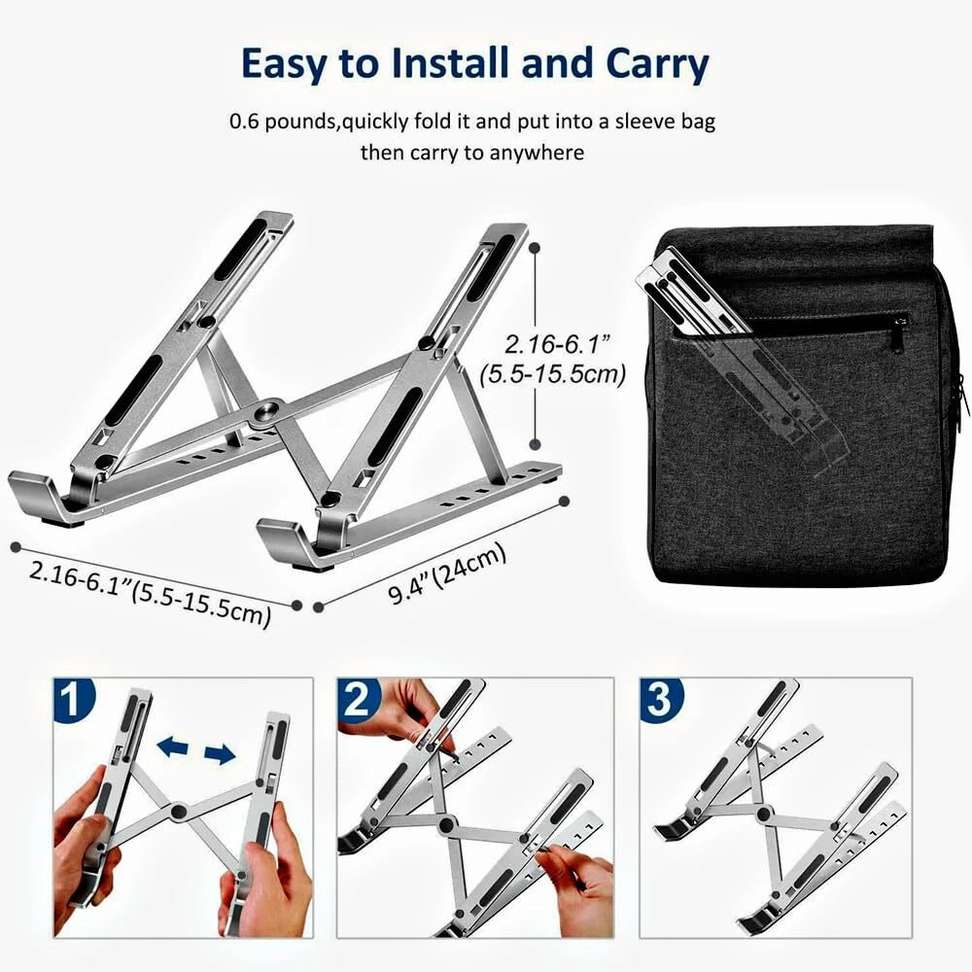 Easy to Install and Carry

0.6 pounds,quickly fold it and put into a sleeve bag then carry to anywhere

2.16-6.1”
(5.5-15.5cm)

2.16-6.1”(5.5-15.5cm)

9.4”(24cm)

1

2

3