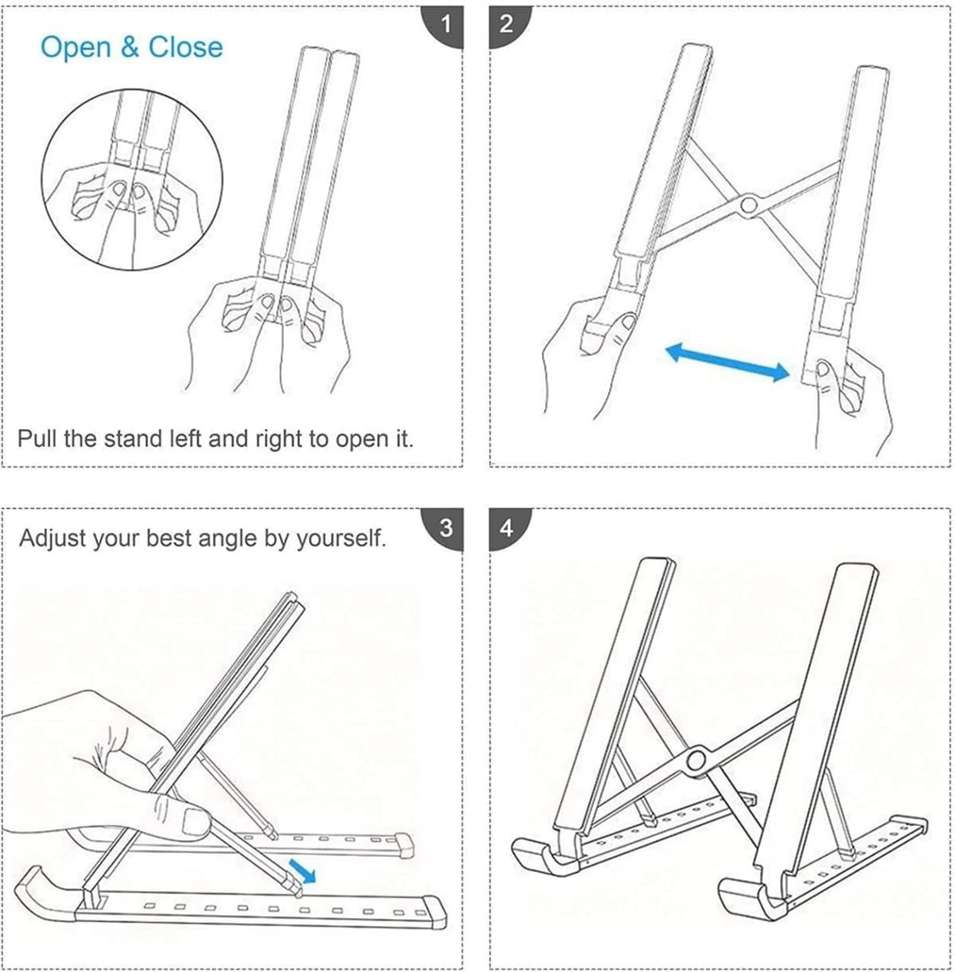 Open & Close

1

Pull the stand left and right to open it.

2

Adjust your best angle by yourself.

3

4