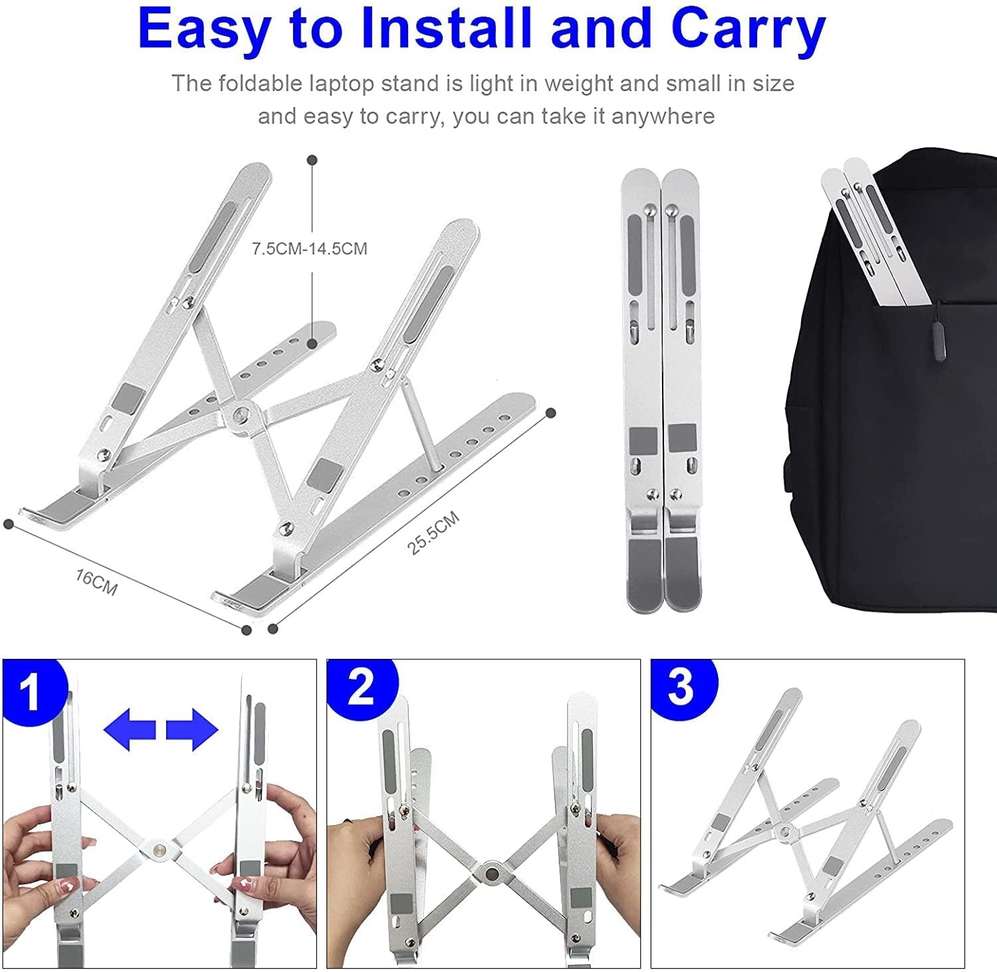 Easy to Install and Carry

The foldable laptop stand is light in weight and small in size and easy to carry, you can take it anywhere

7.5CM-14.5CM

16CM

25.5CM

1

2

3