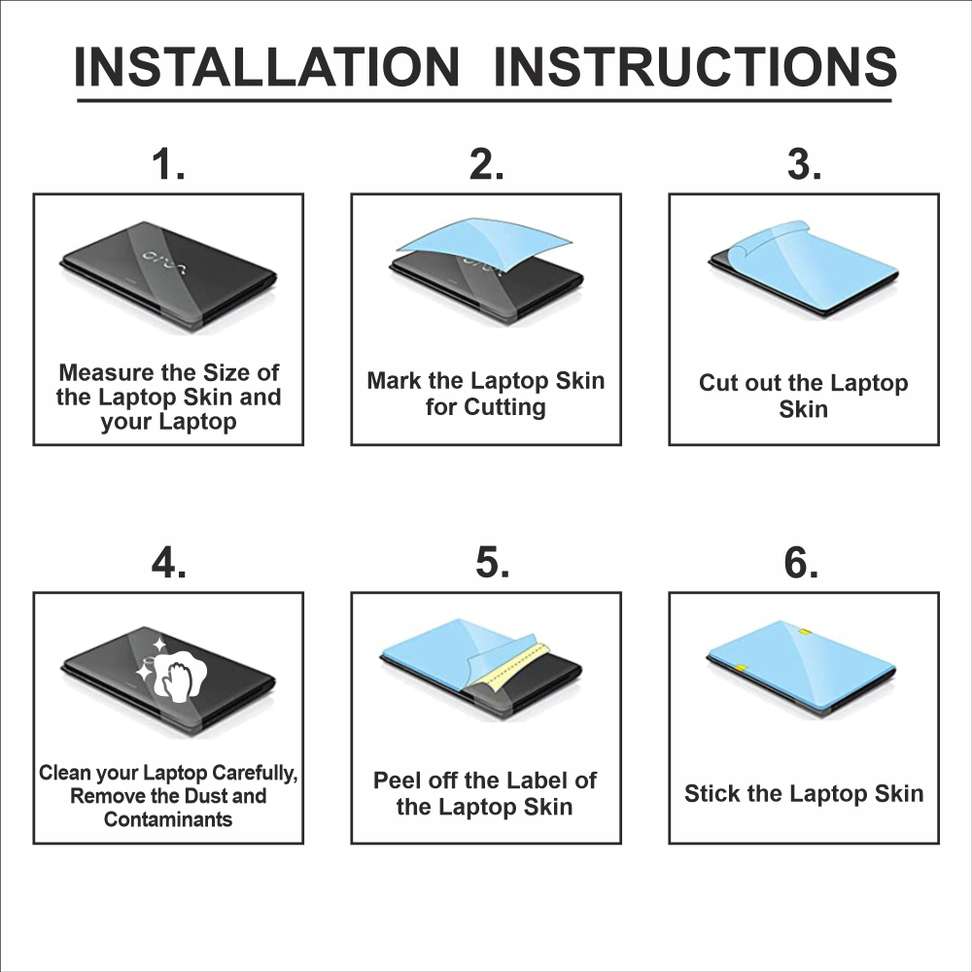 INSTALLATION INSTRUCTIONS

1.

Measure the Size of the Laptop Skin and your Laptop

2.

Mark the Laptop Skin for Cutting

3.

Cut out the Laptop Skin

4.

Clean your Laptop Carefully, Remove the Dust and Contaminants

5.

Peel off the Label of the Laptop Skin

6.

Stick the Laptop Skin