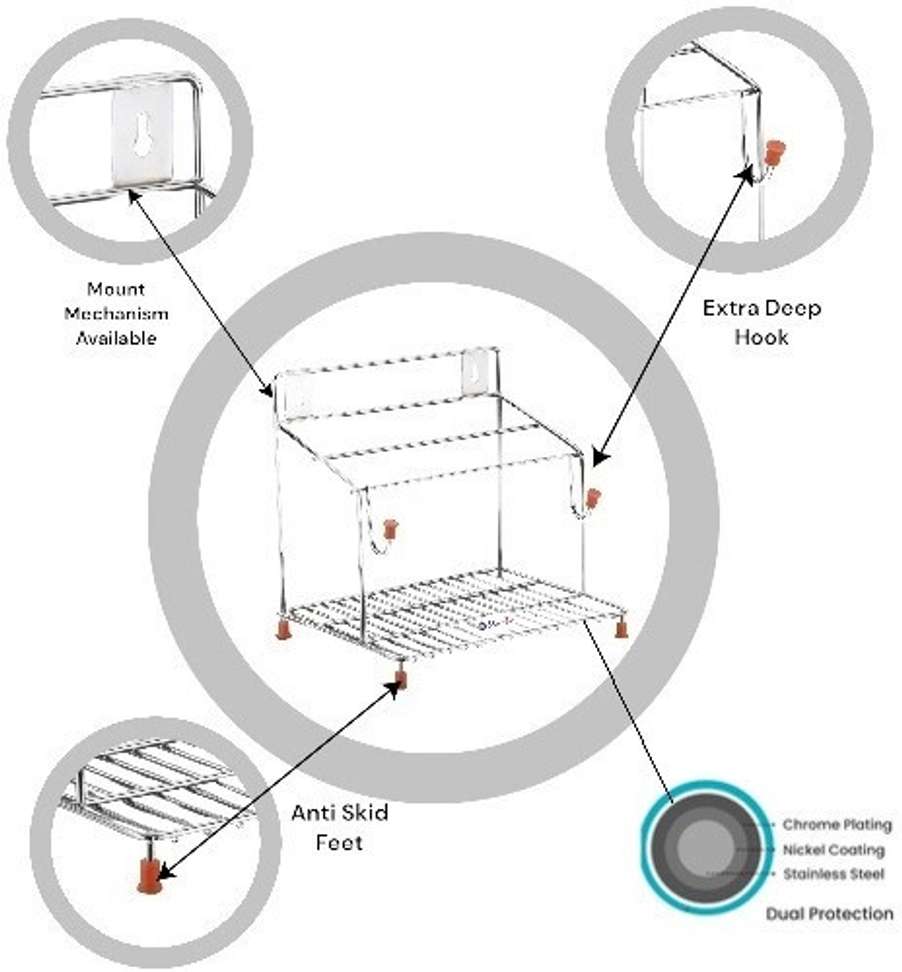 Mount Mechanism Available

Extra Deep Hook

Anti Skid Feet

Chrome Plating
Nickel Coating
Stainless Steel

Dual Protection