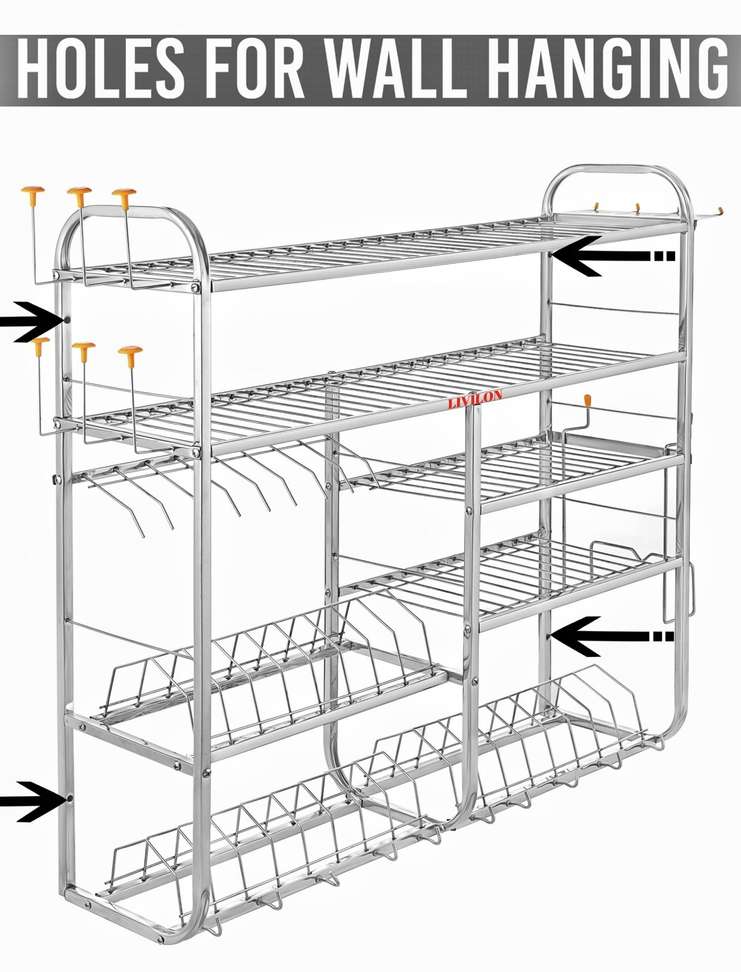 HOLES FOR WALL HANGING

LIVILON