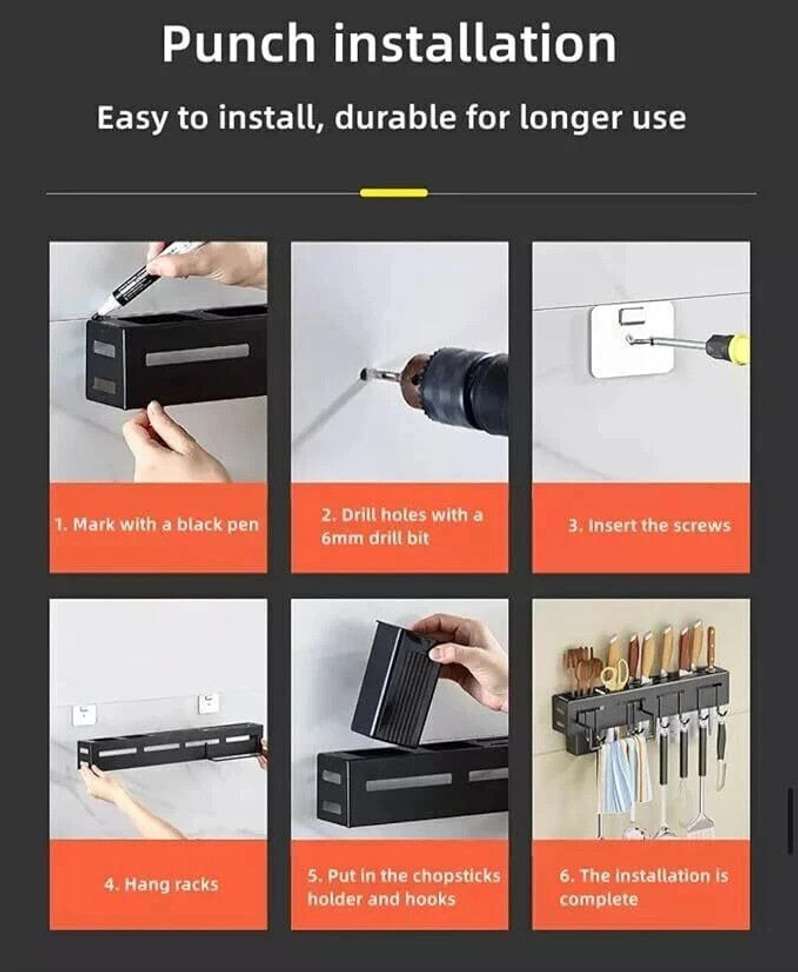 Punch installation

Easy to install, durable for longer use

1. Mark with a black pen

2. Drill holes with a 6mm drill bit

3. Insert the screws

4. Hang racks

5. Put in the chopsticks holder and hooks

6. The installation is complete