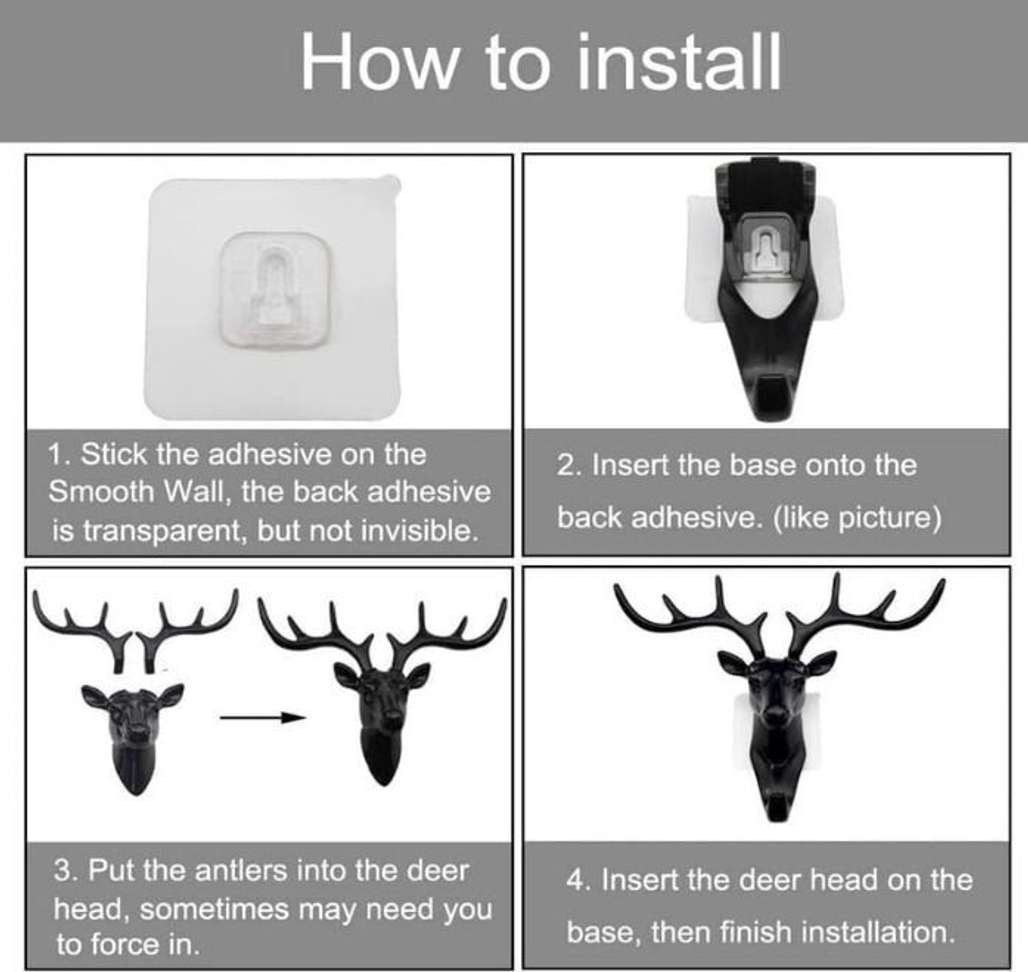 How to install

1. Stick the adhesive on the Smooth Wall, the back adhesive is transparent, but not invisible.

2. Insert the base onto the back adhesive. (like picture)

3. Put the antlers into the deer head, sometimes may need you to force in.

4. Insert the deer head on the base, then finish installation.