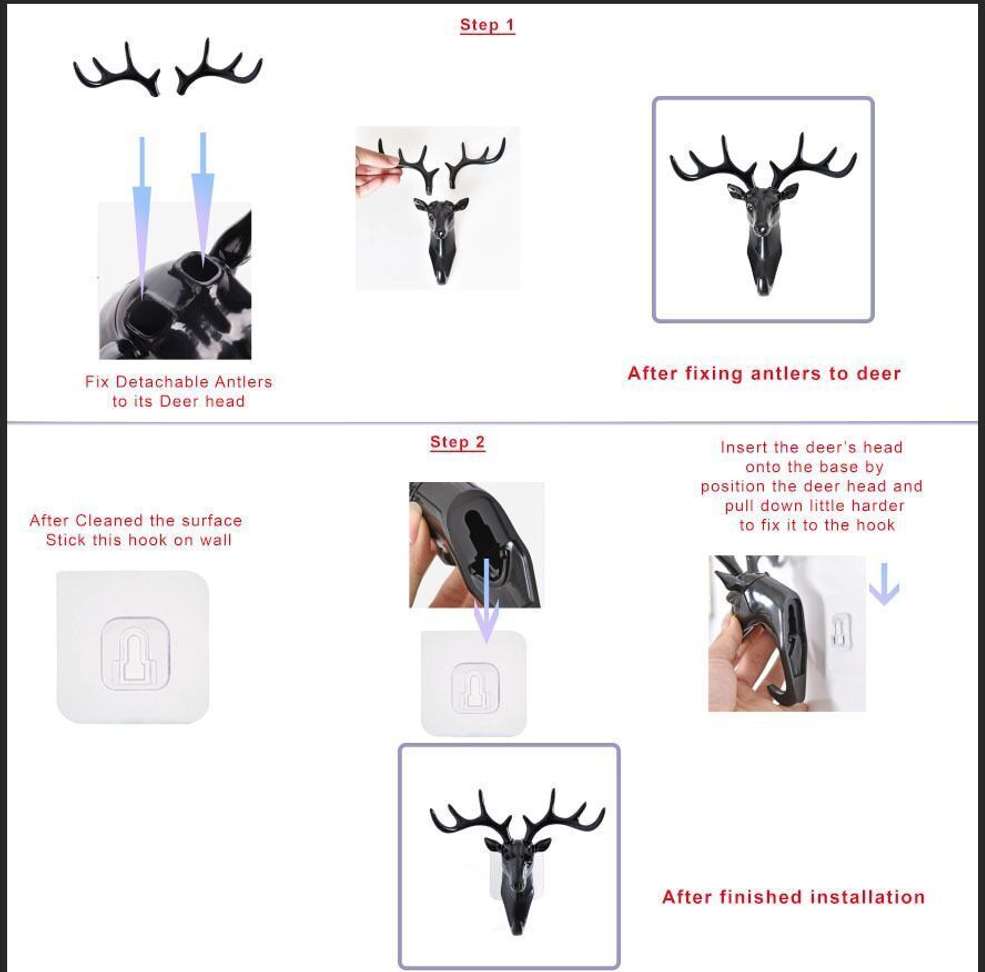 Step 1

Fix Detachable Antlers to its Deer head

After fixing antlers to deer

Step 2

After Cleaned the surface Stick this hook on wall

Insert the deer's head onto the base by position the deer head and pull down little harder to fix it to the hook

After finished installation