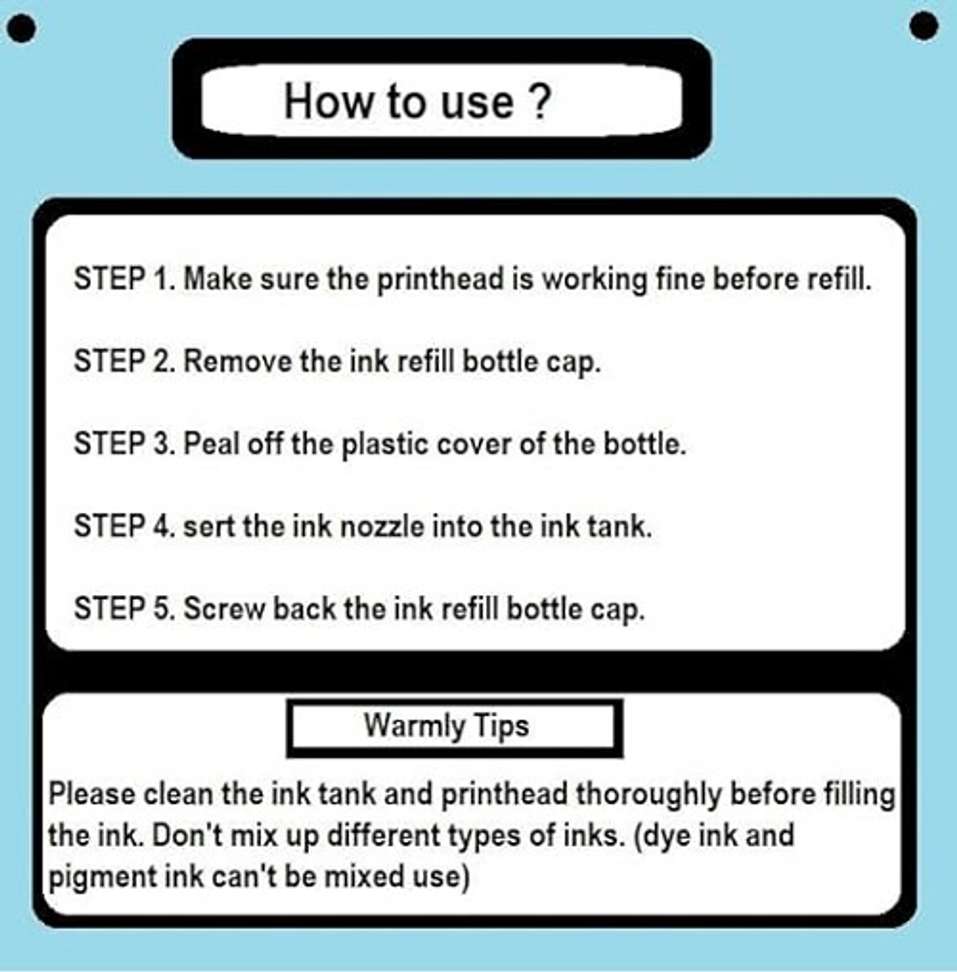 How to use ?

STEP 1. Make sure the printhead is working fine before refill.

STEP 2. Remove the ink refill bottle cap.

STEP 3. Peal off the plastic cover of the bottle.

STEP 4. sert the ink nozzle into the ink tank.

STEP 5. Screw back the ink refill bottle cap.

Warmly Tips

Please clean the ink tank and printhead thoroughly before filling the ink. Don't mix up different types of inks. (dye ink and pigment ink can't be mixed use)