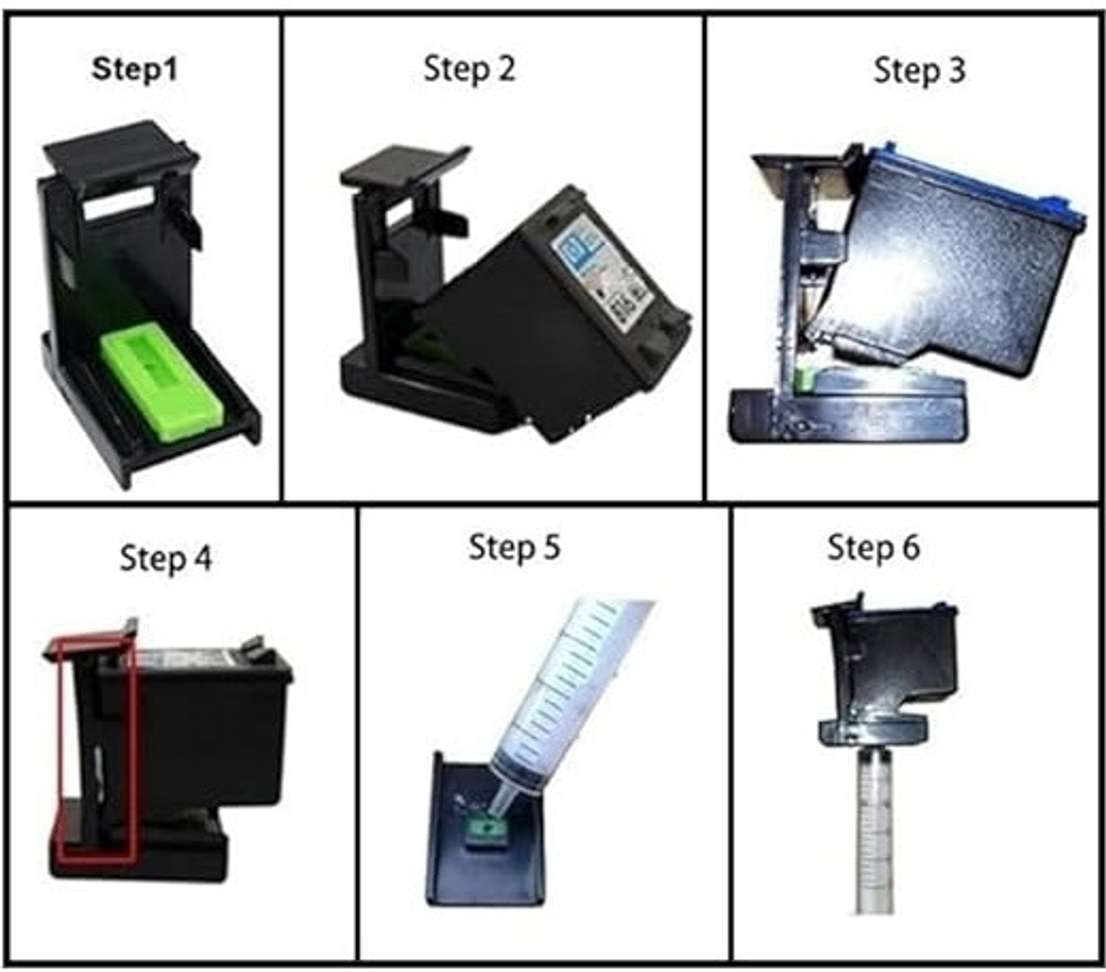 Step1

Step 2

Step 3

Step 4

Step 5

Step 6