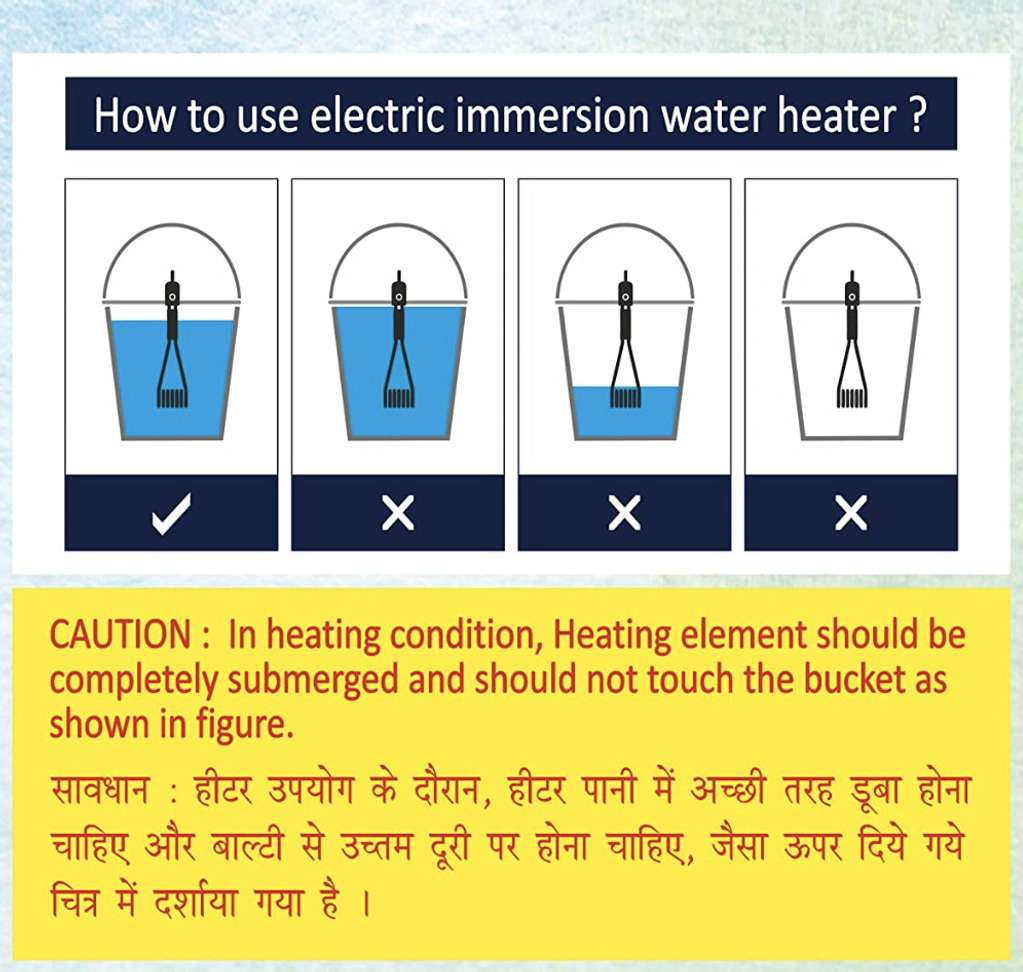 How to use electric immersion water heater ?

✓ ✕ ✕ ✕

CAUTION : In heating condition, Heating element should be completely submerged and should not touch the bucket as shown in figure.

सावधान : हीटर उपयोग के दौरान, हीटर पानी में अच्छी तरह डूबा होना चाहिए और बाल्टी से उच्तम दूरी पर होना चाहिए, जैसा ऊपर दिये गये चित्र में दर्शाया गया है ।