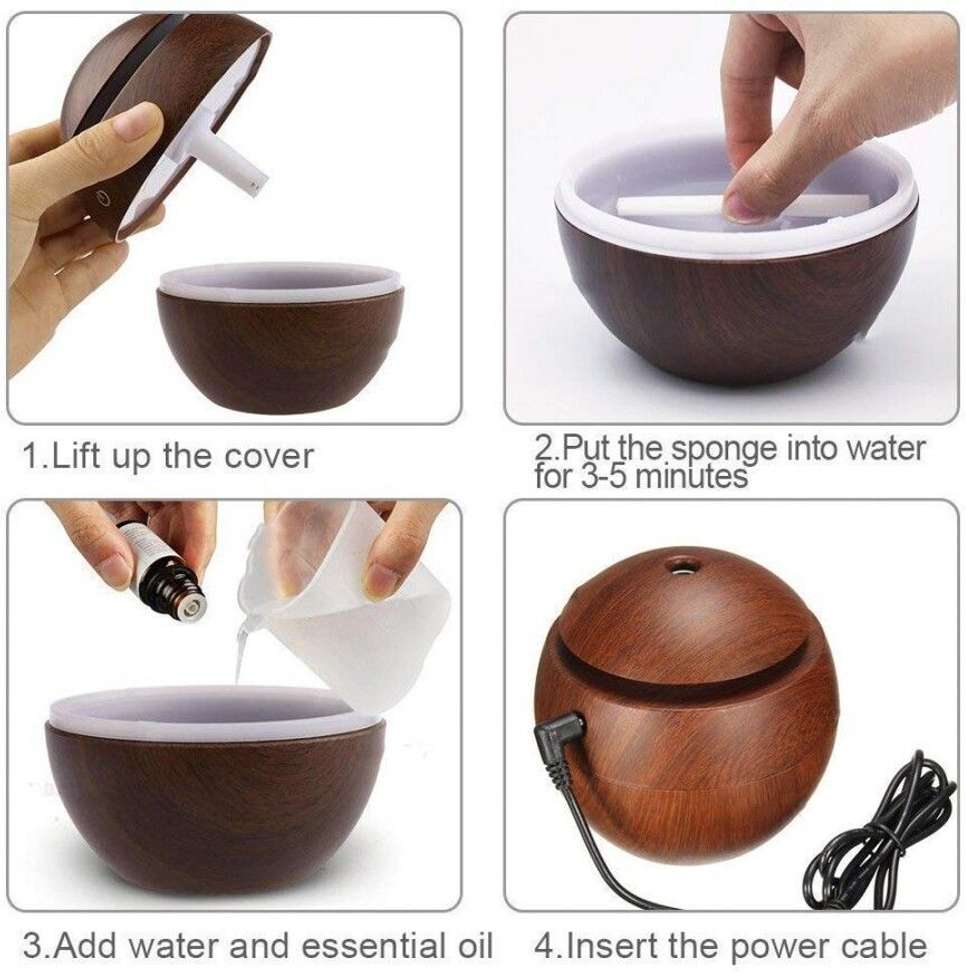 1.Lift up the cover

2.Put the sponge into water for 3-5 minutes

3.Add water and essential oil

4.Insert the power cable