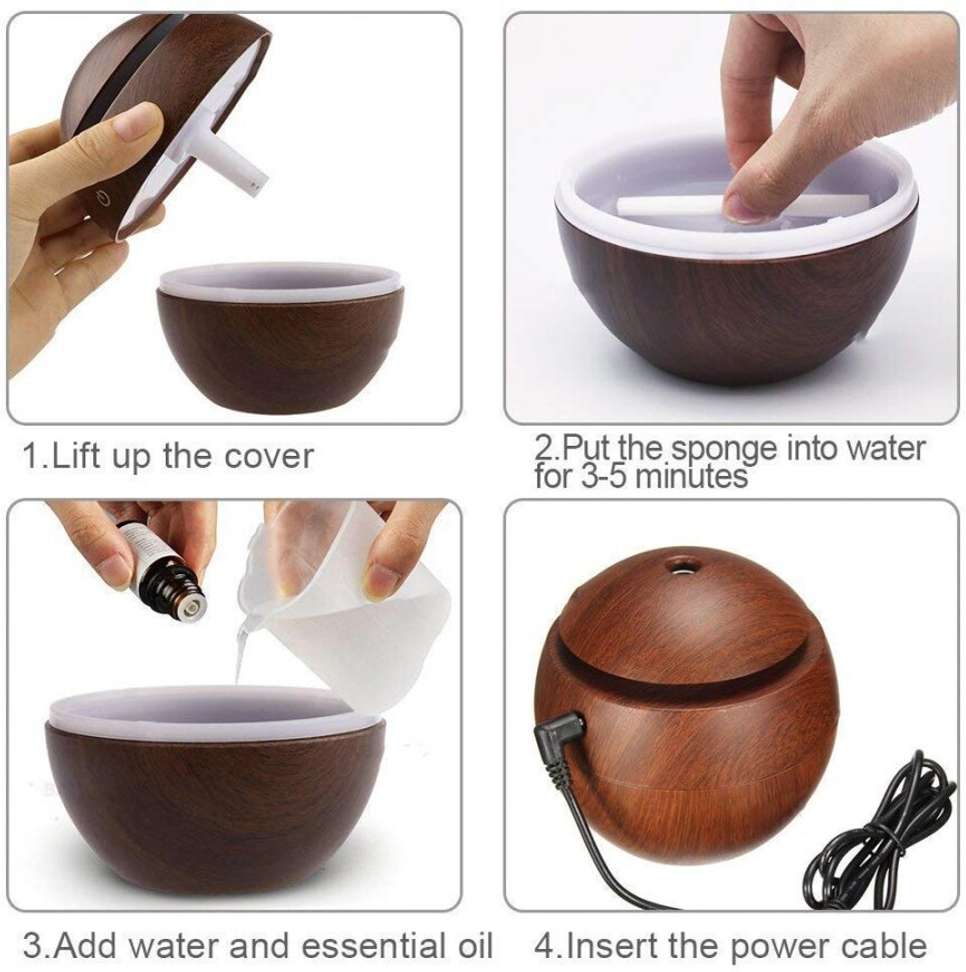 1.Lift up the cover

2.Put the sponge into water for 3-5 minutes

3.Add water and essential oil

4.Insert the power cable