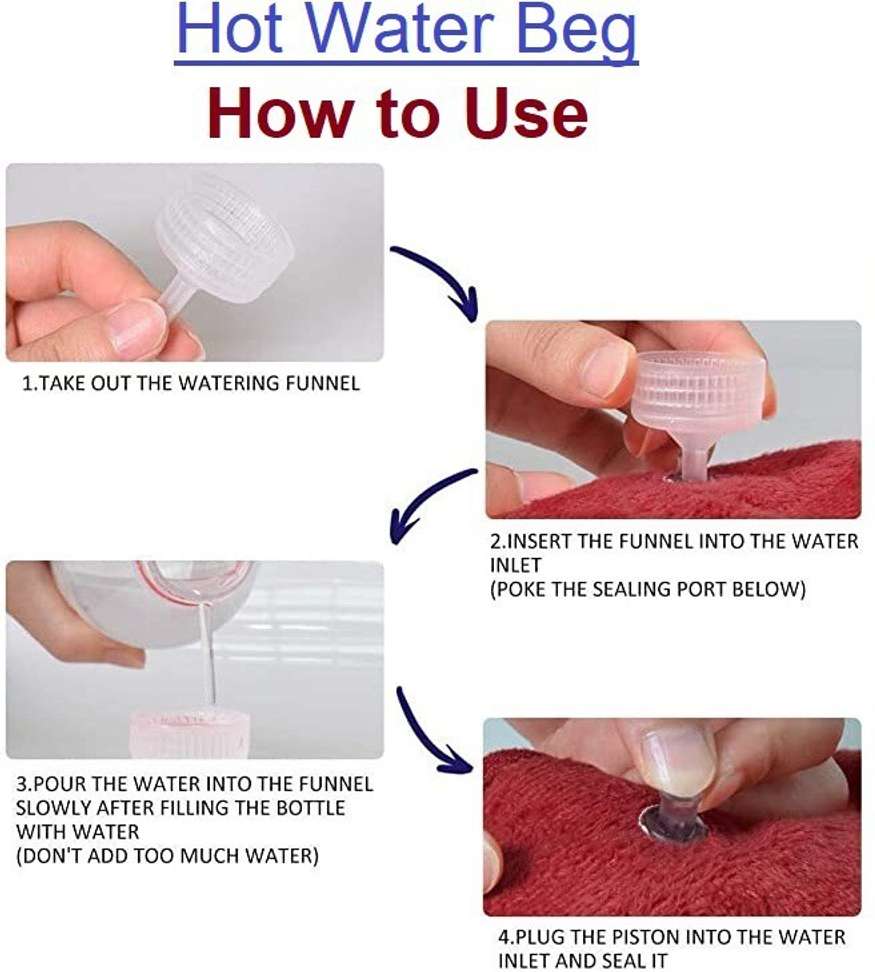 Hot Water Beg
How to Use

1.TAKE OUT THE WATERING FUNNEL

2.INSERT THE FUNNEL INTO THE WATER INLET
(POKE THE SEALING PORT BELOW)

3.POUR THE WATER INTO THE FUNNEL SLOWLY AFTER FILLING THE BOTTLE WITH WATER
(DON'T ADD TOO MUCH WATER)

4.PLUG THE PISTON INTO THE WATER INLET AND SEAL IT