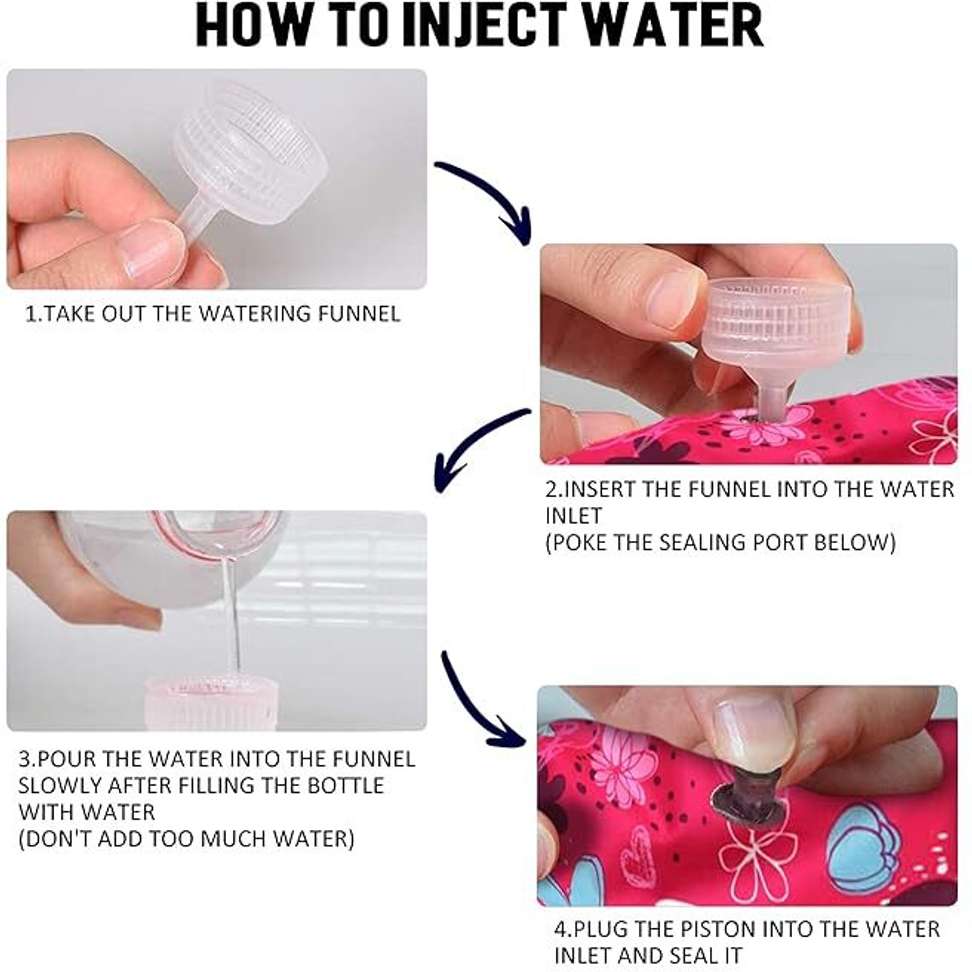 HOW TO INJECT WATER

1.TAKE OUT THE WATERING FUNNEL

2.INSERT THE FUNNEL INTO THE WATER INLET
(POKE THE SEALING PORT BELOW)

3.POUR THE WATER INTO THE FUNNEL SLOWLY AFTER FILLING THE BOTTLE WITH WATER
(DON'T ADD TOO MUCH WATER)

4.PLUG THE PISTON INTO THE WATER INLET AND SEAL IT