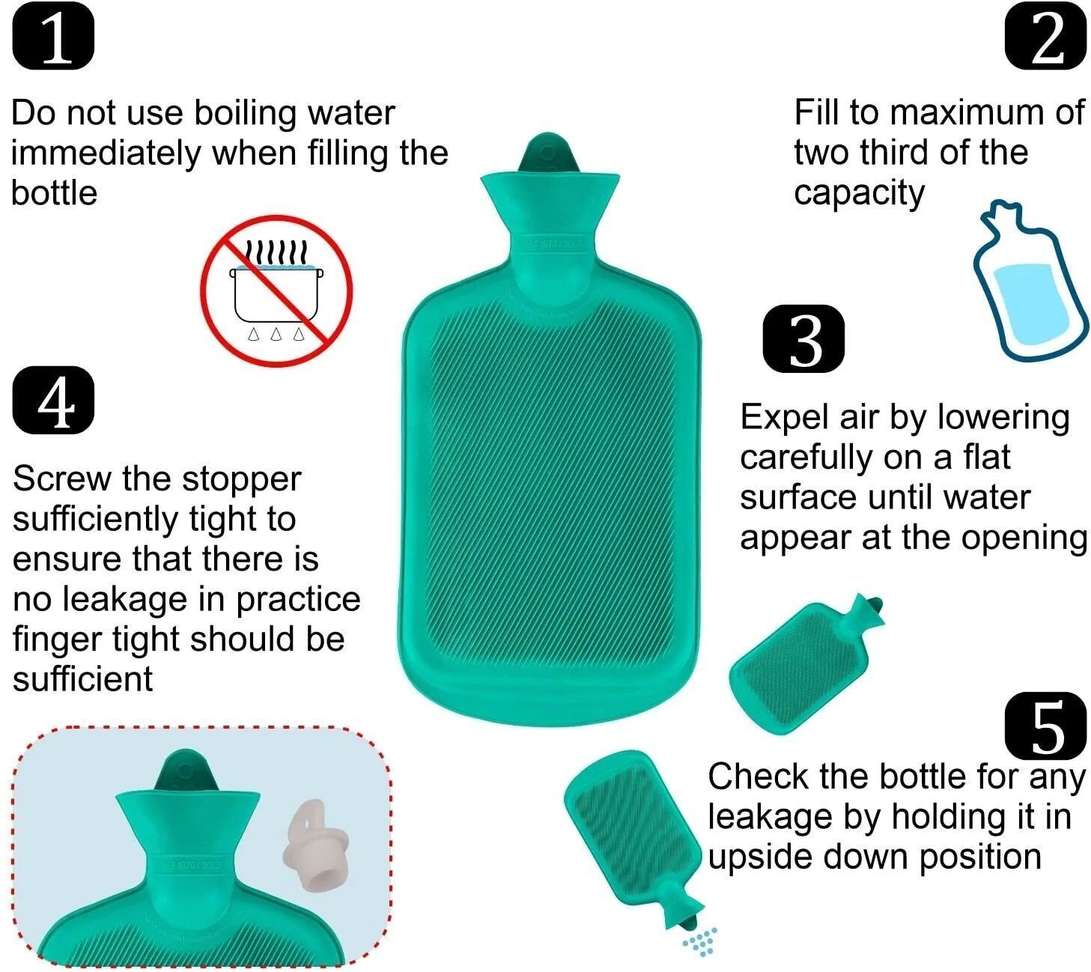 1

Do not use boiling water immediately when filling the bottle

2

Fill to maximum of two third of the capacity

3

Expel air by lowering carefully on a flat surface until water appear at the opening

4

Screw the stopper sufficiently tight to ensure that there is no leakage in practice finger tight should be sufficient

5

Check the bottle for any leakage by holding it in upside down position