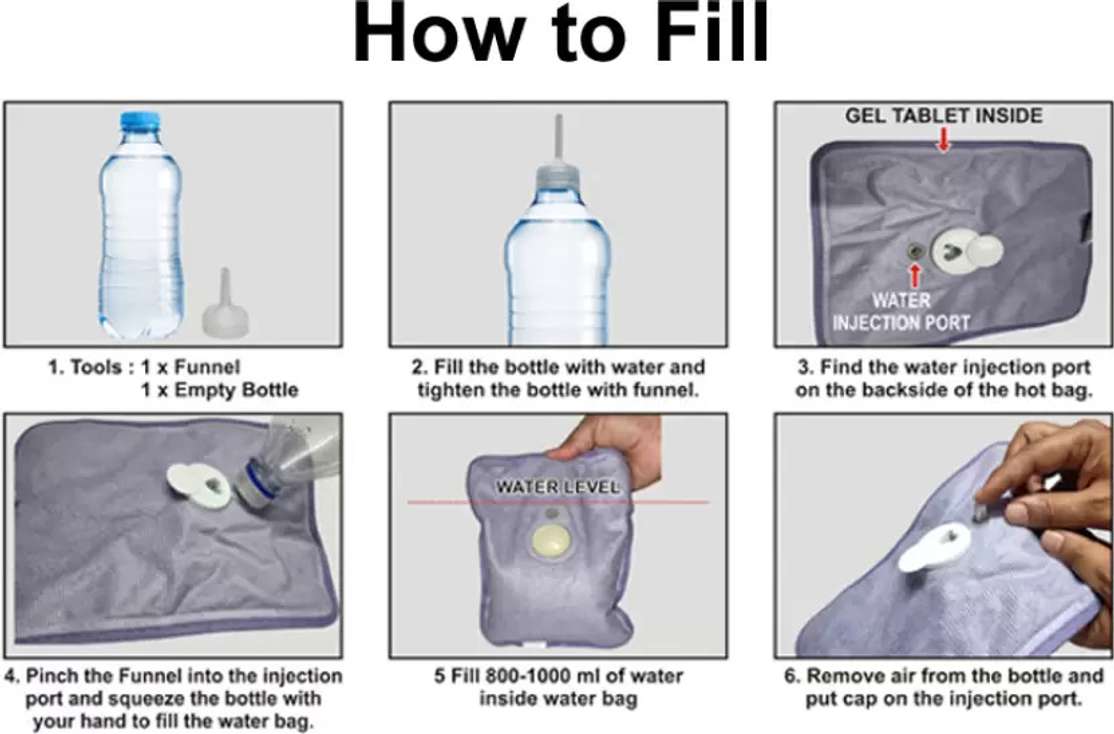 How to Fill

1. Tools : 1 x Funnel
1 x Empty Bottle

2. Fill the bottle with water and tighten the bottle with funnel.

GEL TABLET INSIDE

WATER INJECTION PORT

3. Find the water injection port on the backside of the hot bag.

4. Pinch the Funnel into the injection port and squeeze the bottle with your hand to fill the water bag.

WATER LEVEL

5 Fill 800-1000 ml of water inside water bag

6. Remove air from the bottle and put cap on the injection port.