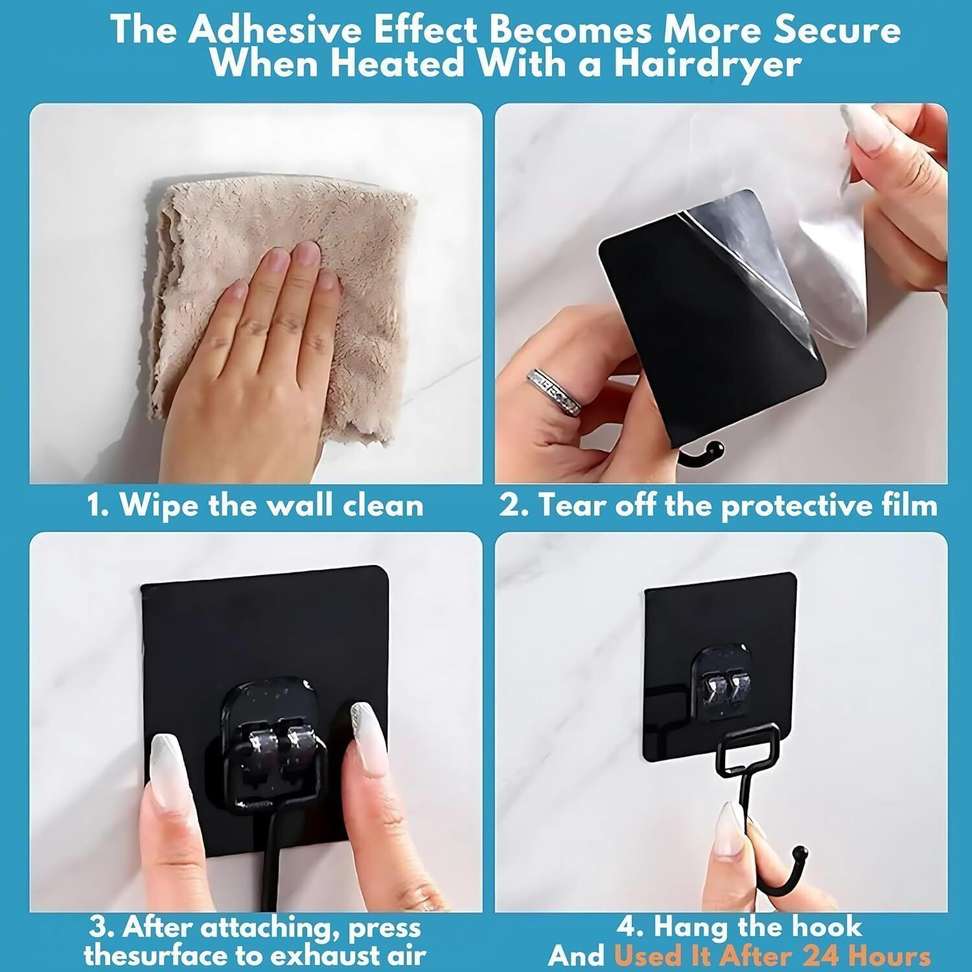 The Adhesive Effect Becomes More Secure When Heated With a Hairdryer

1. Wipe the wall clean

2. Tear off the protective film

3. After attaching, press thesurface to exhaust air

4. Hang the hook And Used It After 24 Hours