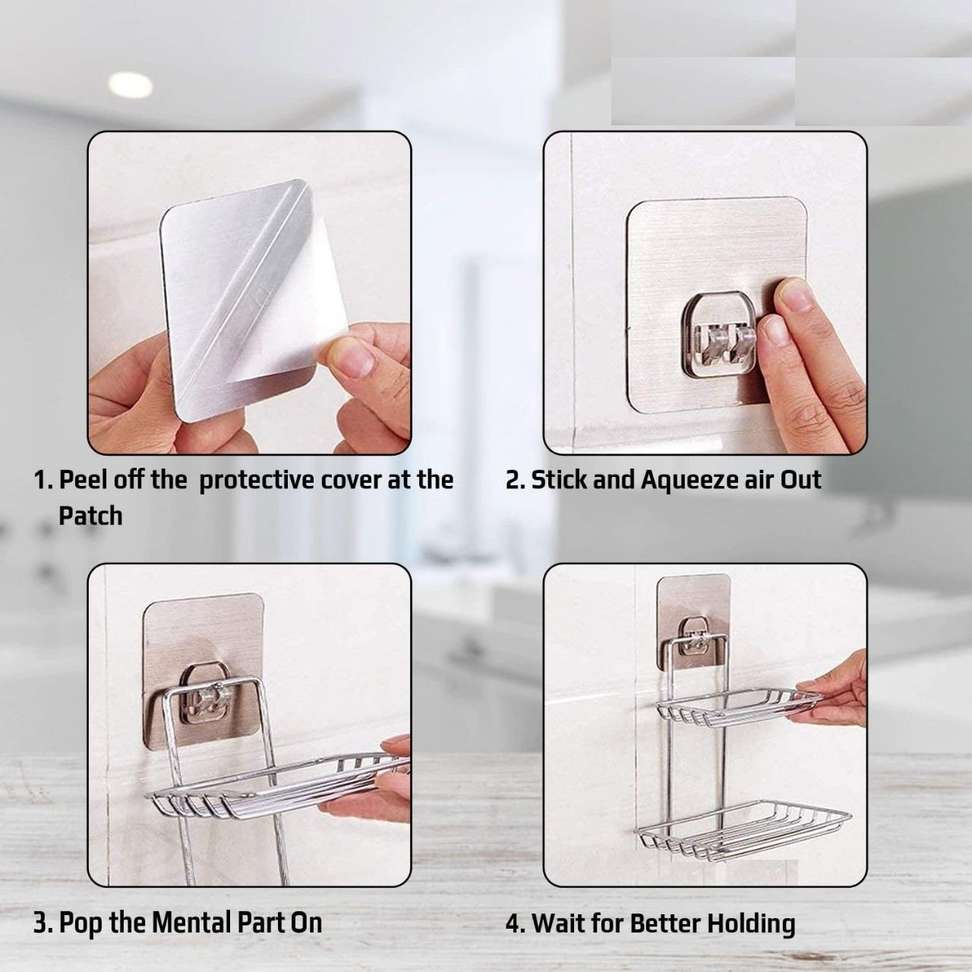 1. Peel off the  protective cover at the Patch

2. Stick and Aqueeze air Out

3. Pop the Mental Part On

4. Wait for Better Holding