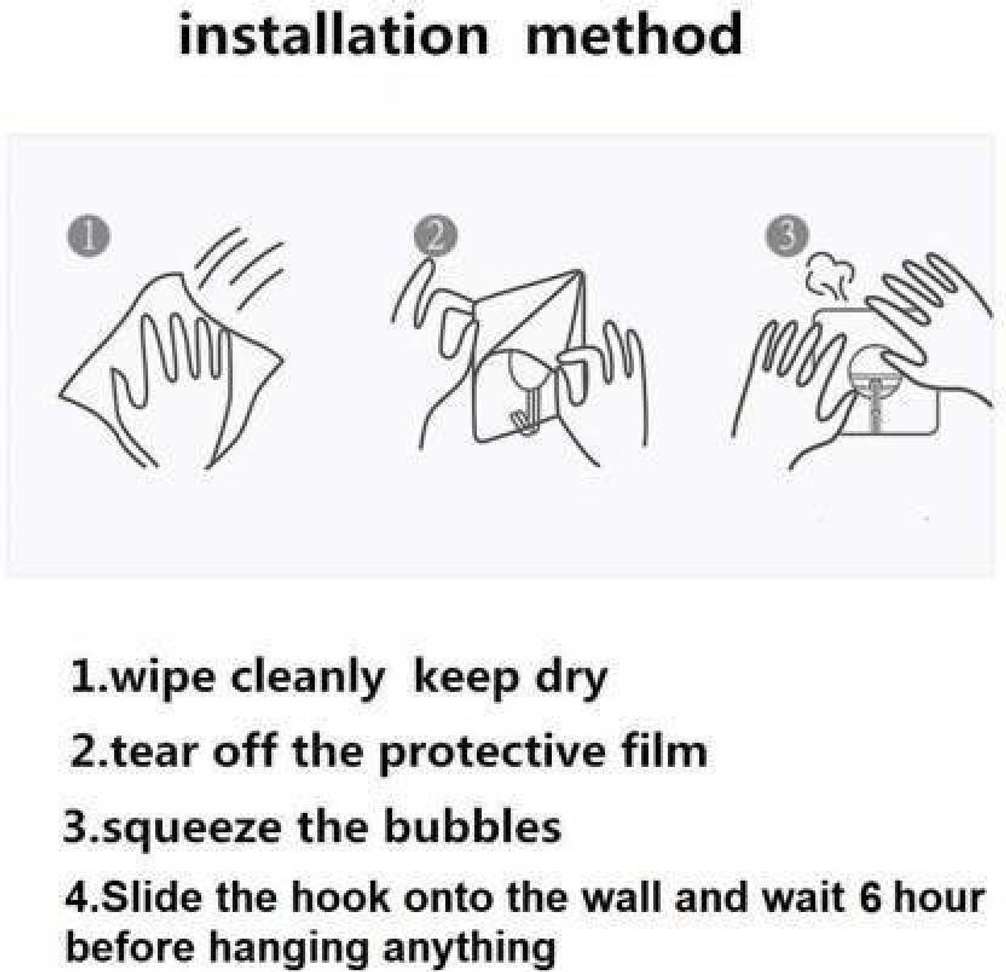 installation method

1

2

3

1.wipe cleanly keep dry

2.tear off the protective film

3.squeeze the bubbles

4.Slide the hook onto the wall and wait 6 hour before hanging anything