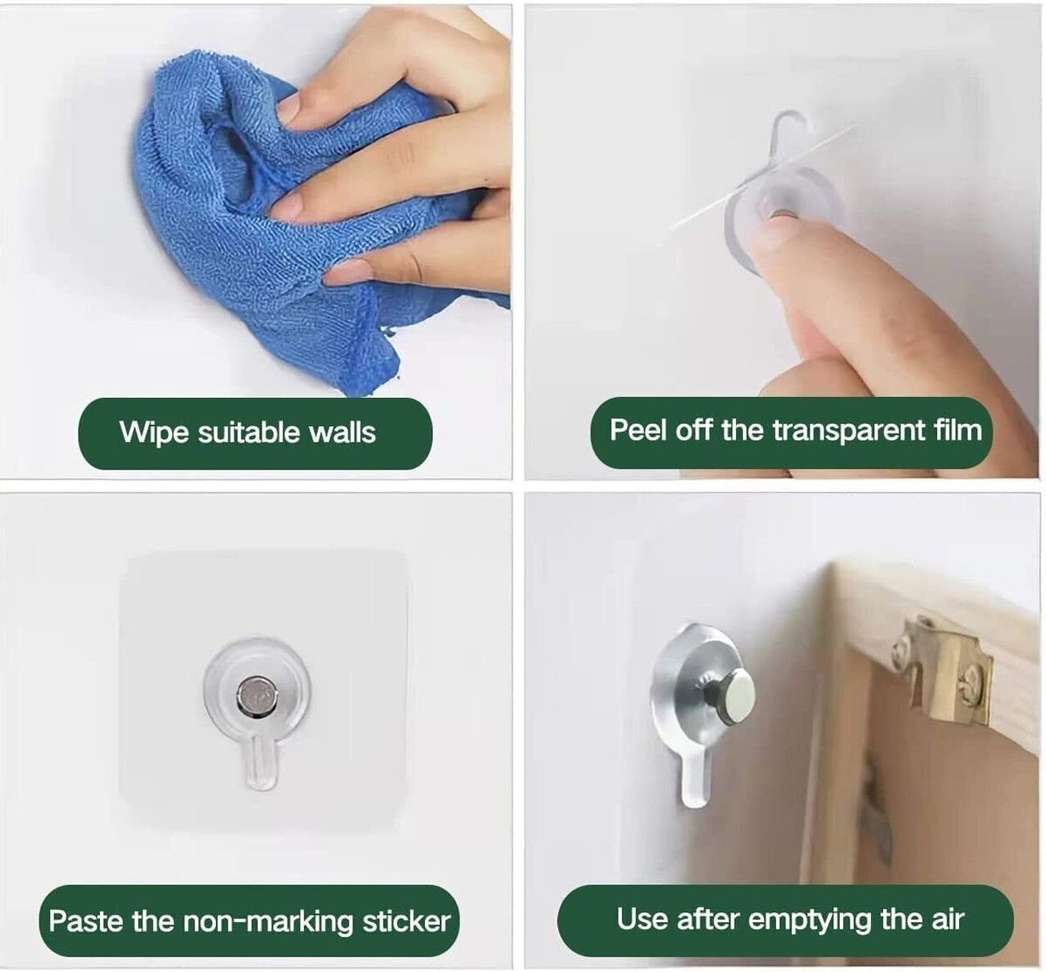 Wipe suitable walls

Peel off the transparent film

Paste the non-marking sticker

Use after emptying the air