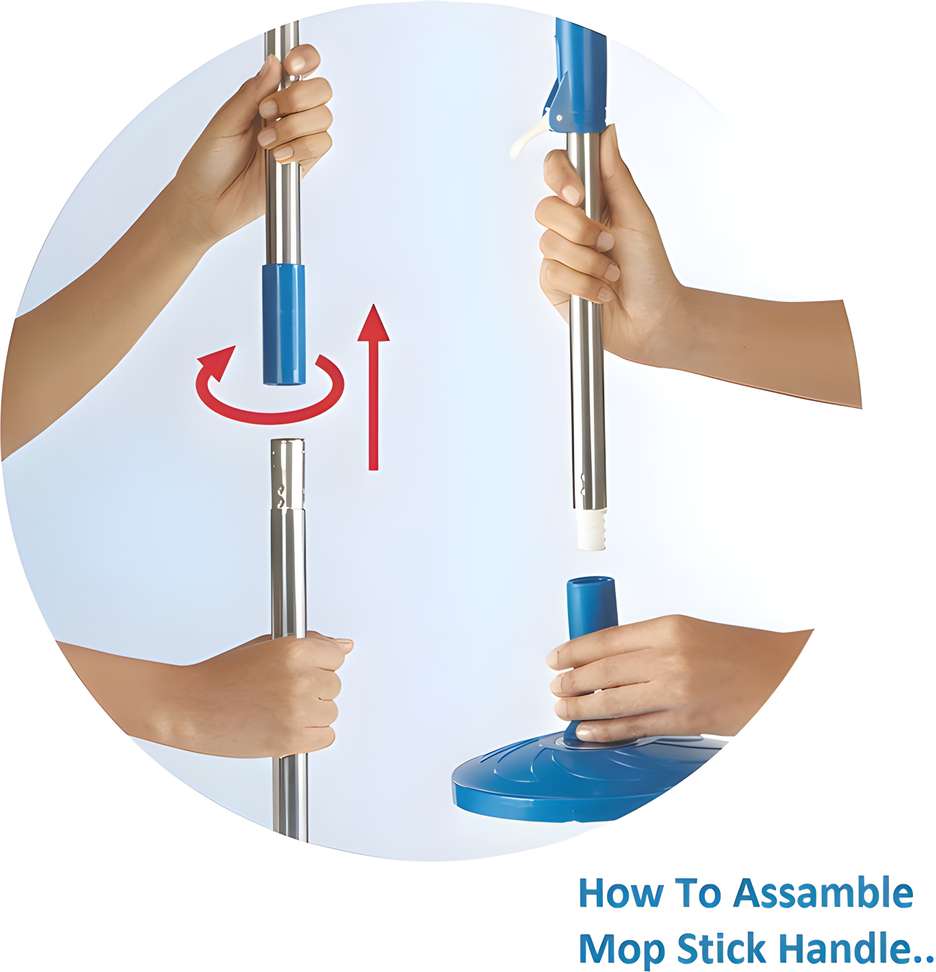 How To Assamble
Mop Stick Handle..