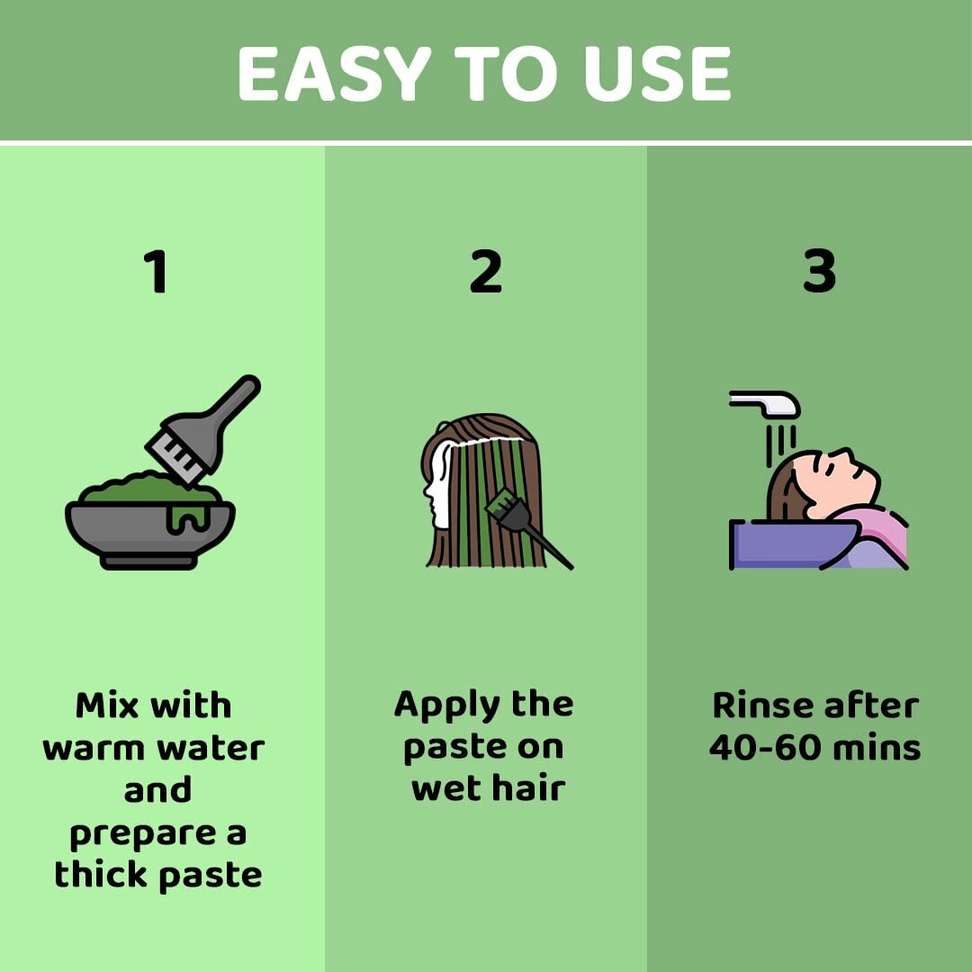 EASY TO USE

1

Mix with warm water and prepare a thick paste

2

Apply the paste on wet hair

3

Rinse after 40-60 mins