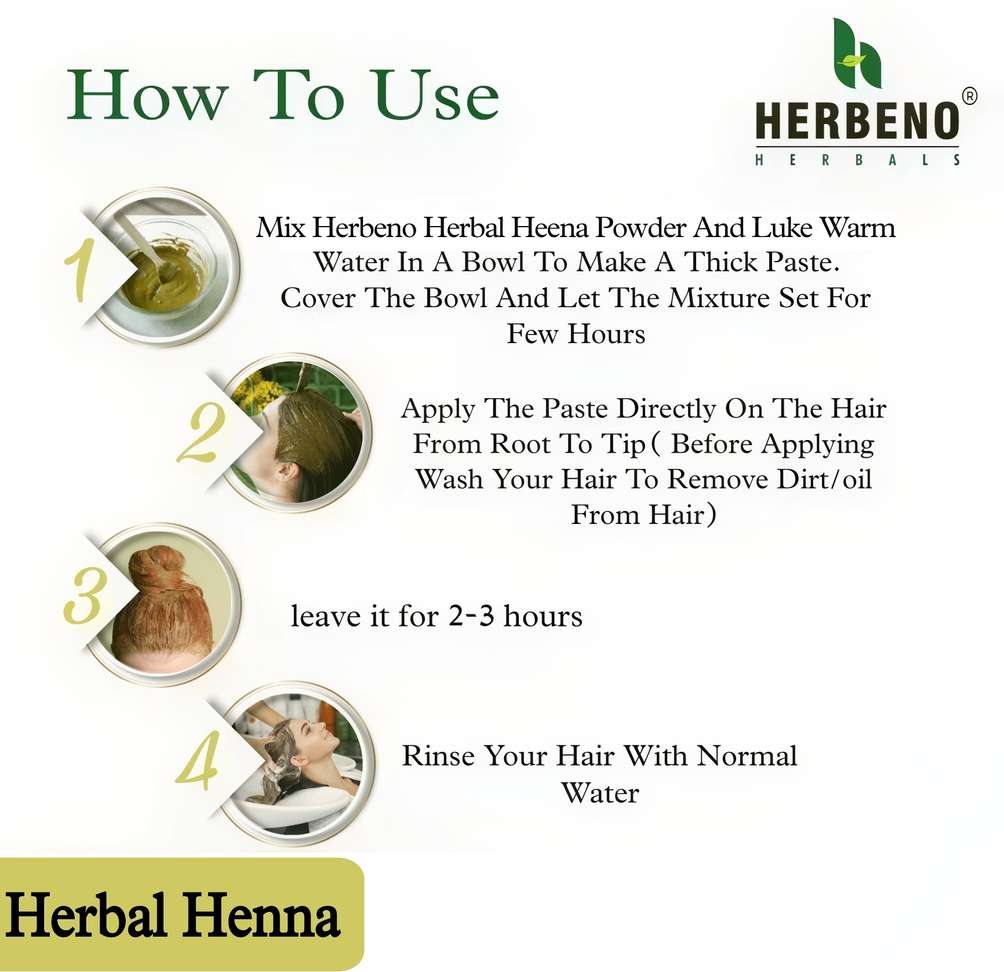 How To Use

HERBENO®
HERBALS

1
Mix Herbeno Herbal Heena Powder And Luke Warm Water In A Bowl To Make A Thick Paste. Cover The Bowl And Let The Mixture Set For Few Hours

2
Apply The Paste Directly On The Hair From Root To Tip ( Before Applying Wash Your Hair To Remove Dirt/oil From Hair)

3
leave it for 2-3 hours

4
Rinse Your Hair With Normal Water

Herbal Henna