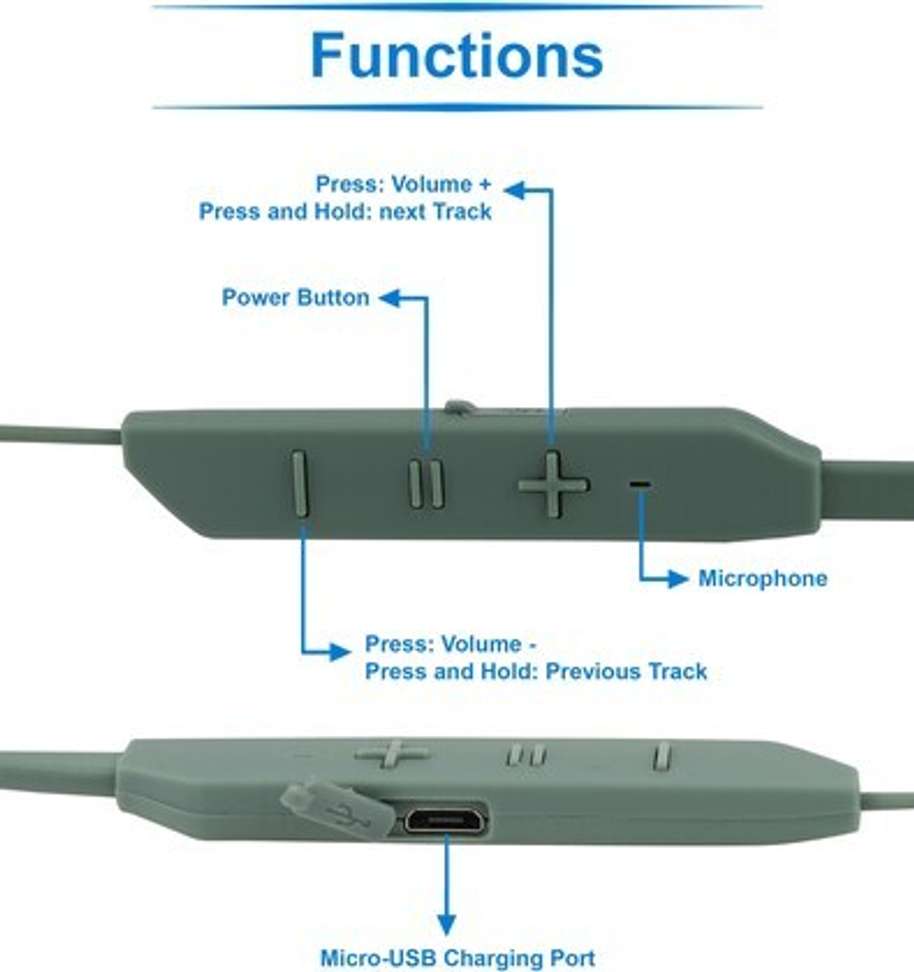 Functions

Press: Volume +
Press and Hold: next Track

Power Button

Microphone

Press: Volume -
Press and Hold: Previous Track

Micro-USB Charging Port