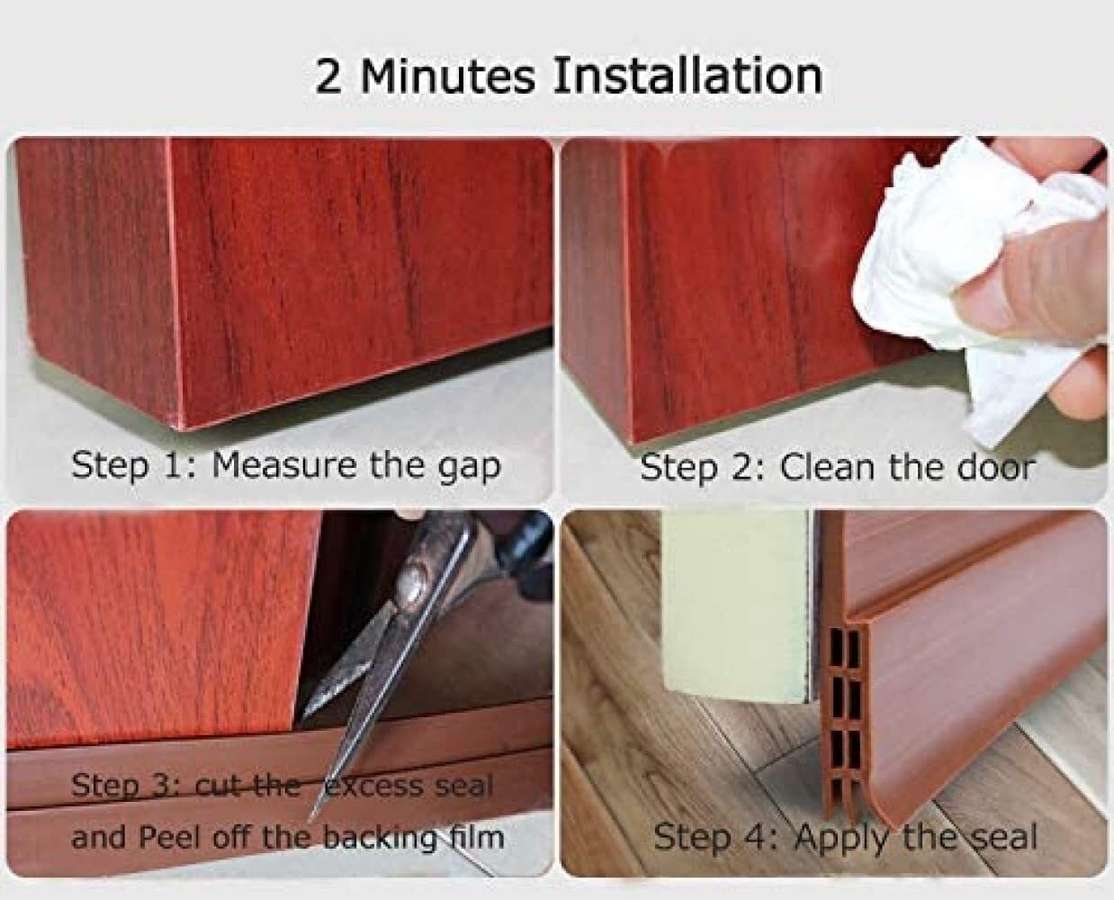 2 Minutes Installation

Step 1: Measure the gap

Step 2: Clean the door

Step 3: cut the excess seal and Peel off the backing film

Step 4: Apply the seal