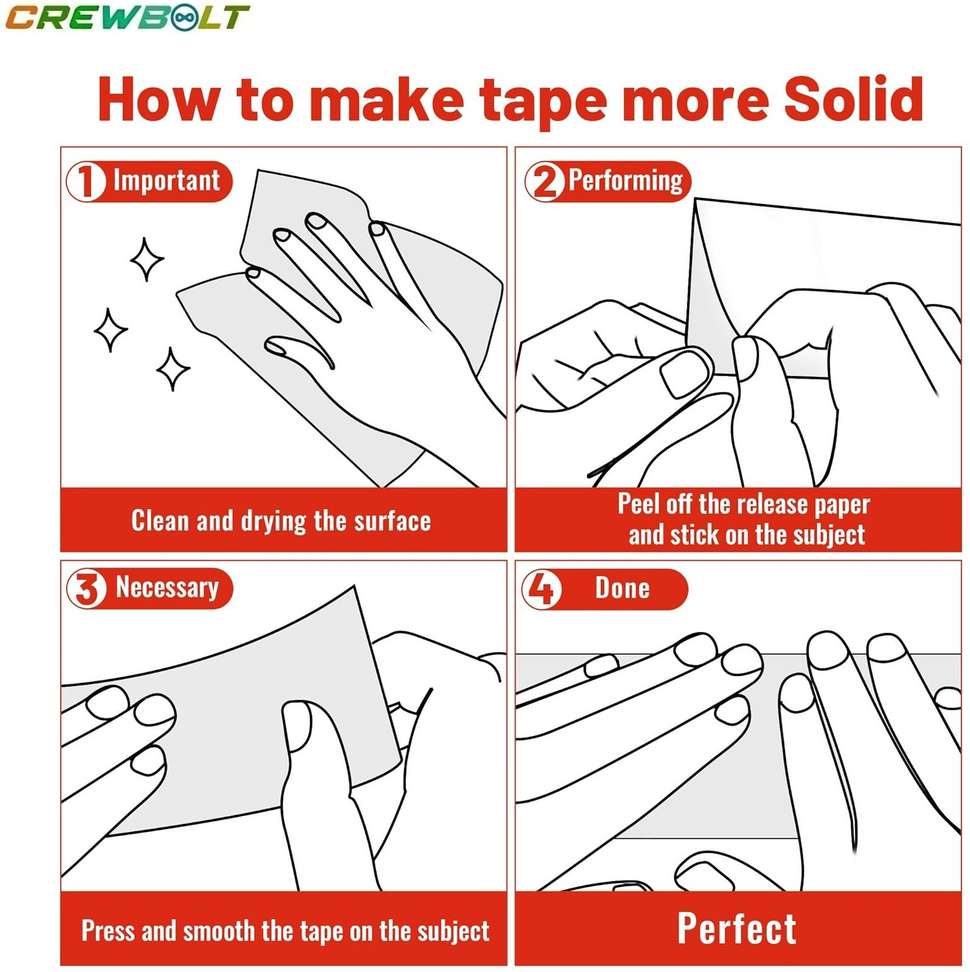 CREWBOLT

How to make tape more Solid

1 Important

Clean and drying the surface

2 Performing

Peel off the release paper and stick on the subject

3 Necessary

Press and smooth the tape on the subject

4 Done

Perfect