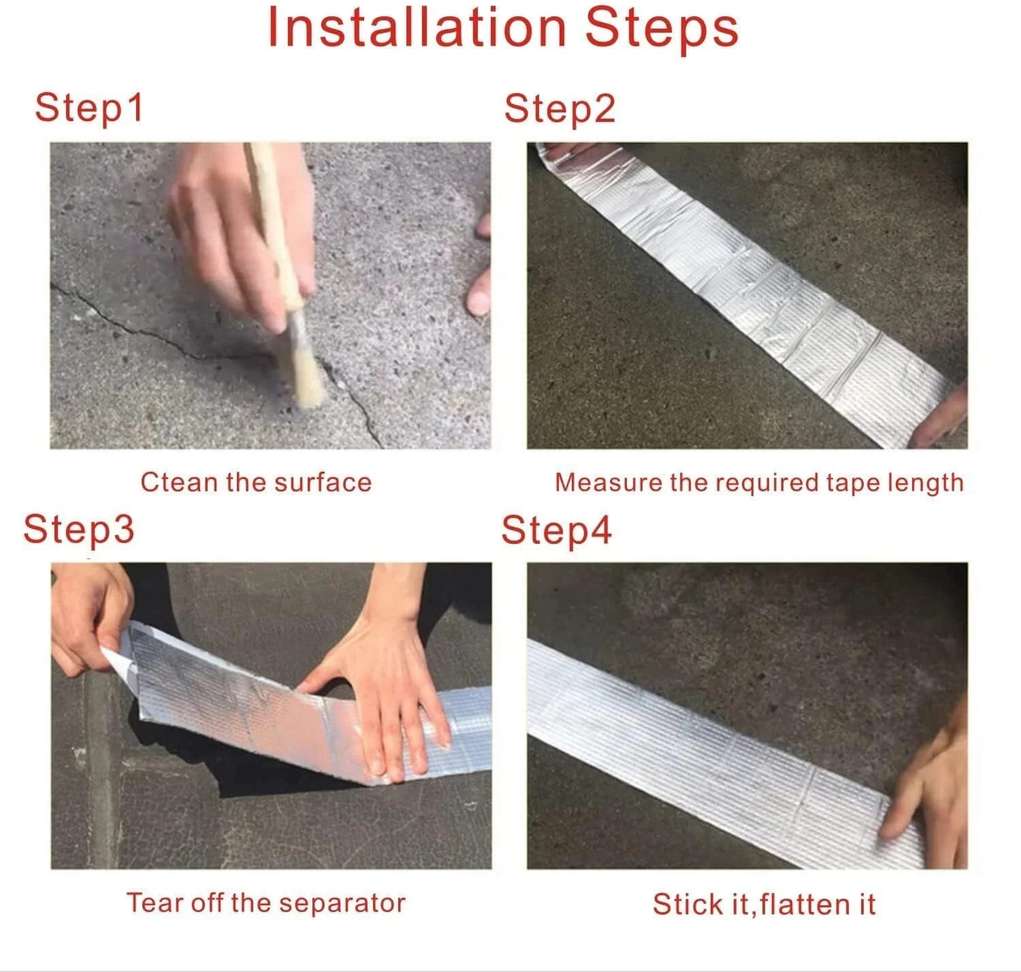 Installation Steps

Step1

Ctean the surface

Step2

Measure the required tape length

Step3

Tear off the separator

Step4

Stick it,flatten it