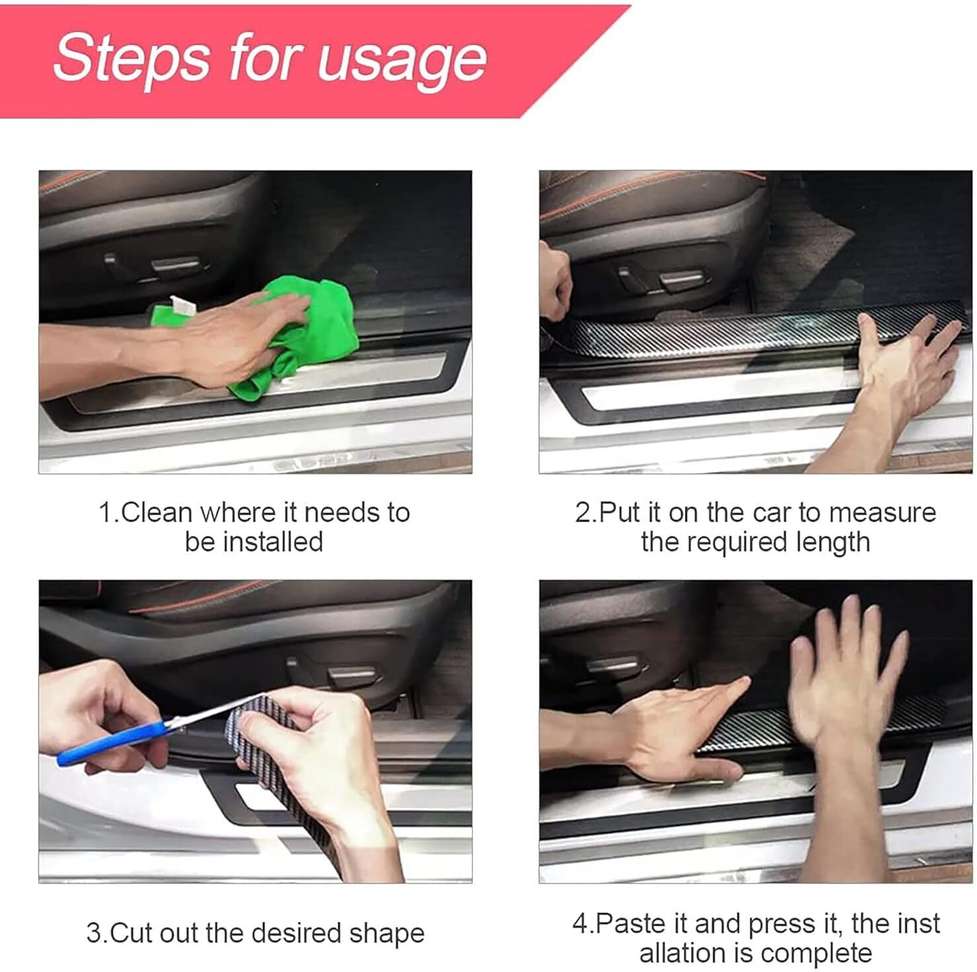 Steps for usage

1.Clean where it needs to be installed

2.Put it on the car to measure the required length

3.Cut out the desired shape

4.Paste it and press it, the inst allation is complete