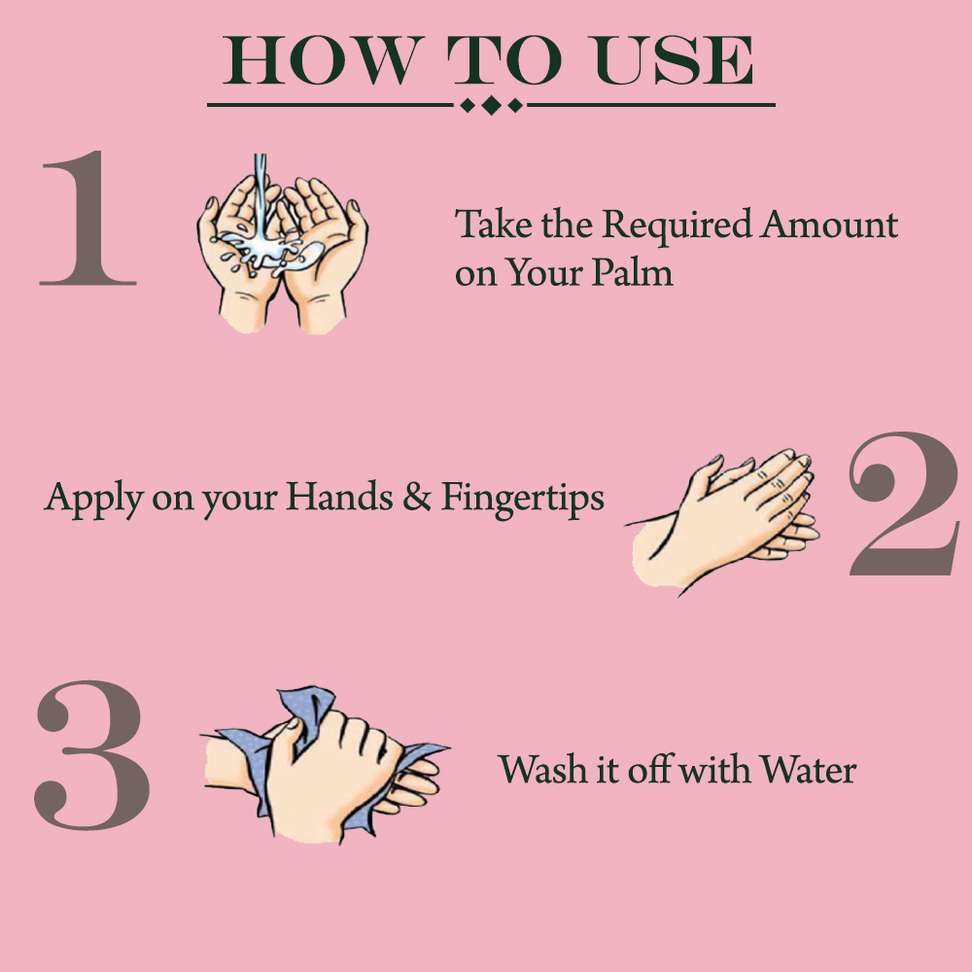 HOW TO USE

1

Take the Required Amount on Your Palm

Apply on your Hands & Fingertips

2

3

Wash it off with Water