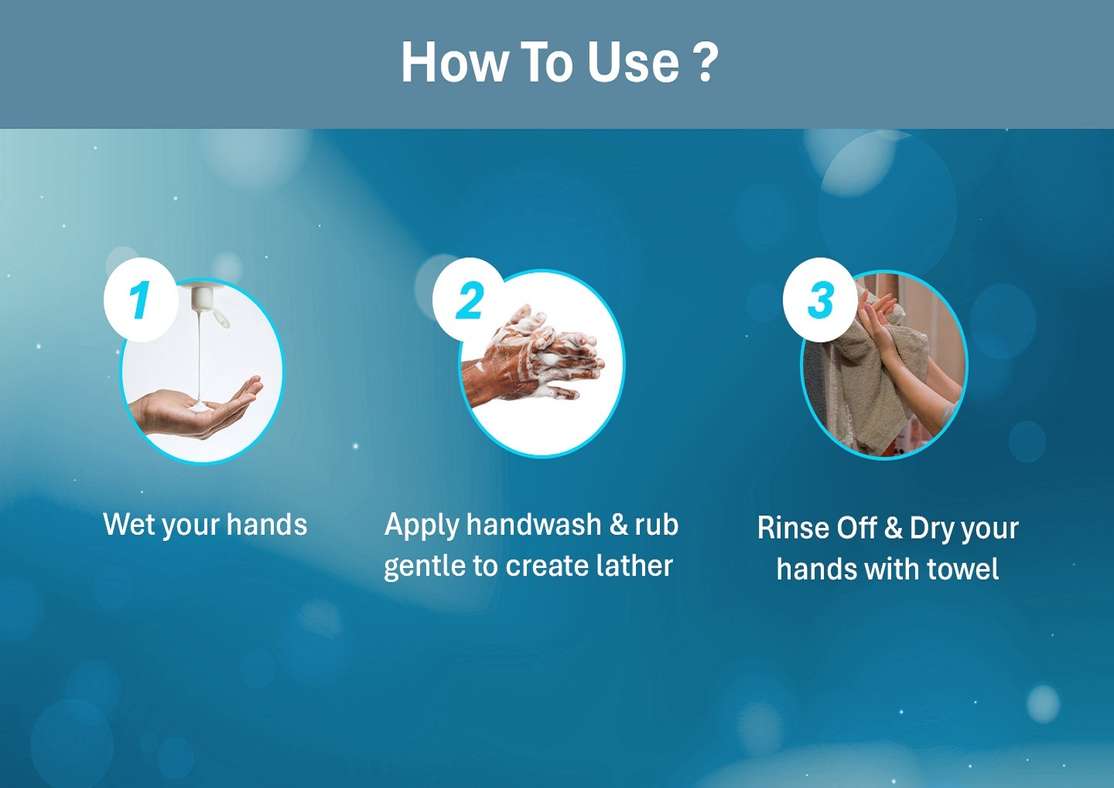 How To Use ?

1

Wet your hands

2

Apply handwash & rub gentle to create lather

3

Rinse Off & Dry your hands with towel