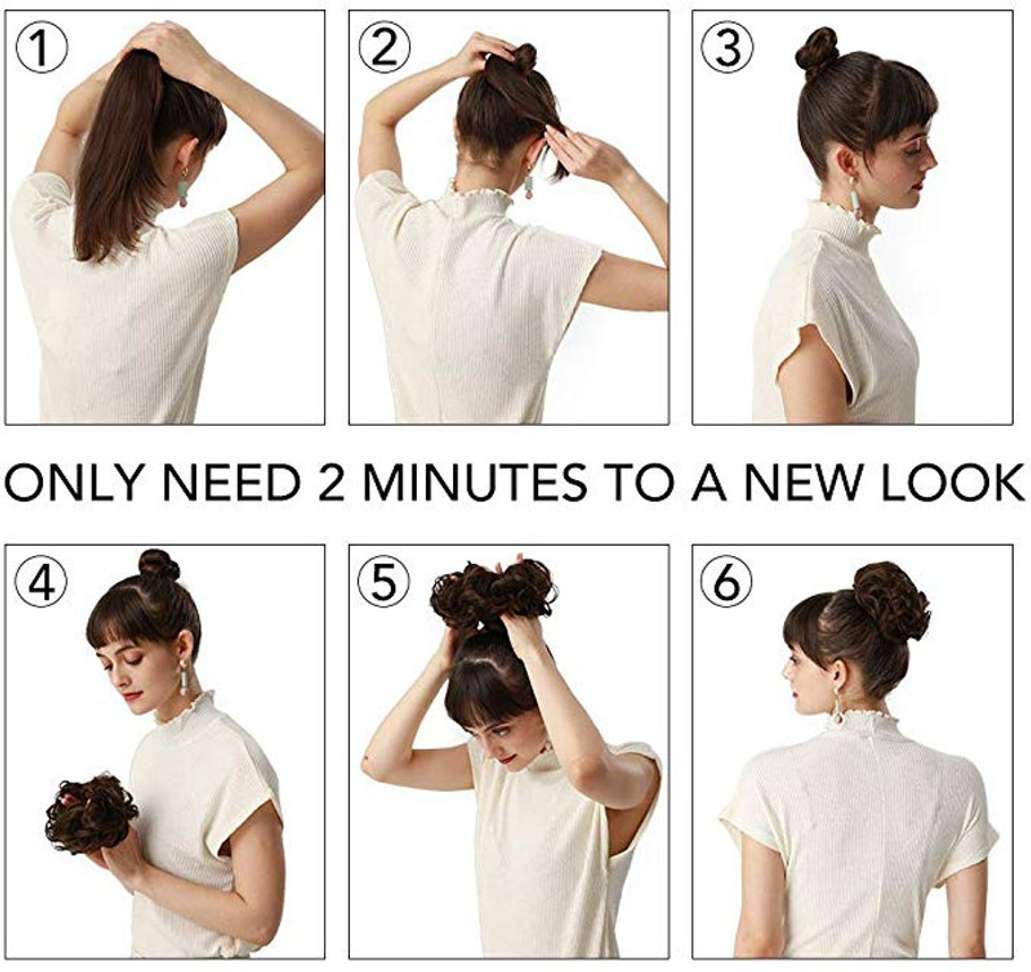 ①

②

③

ONLY NEED 2 MINUTES TO A NEW LOOK

④

⑤

⑥