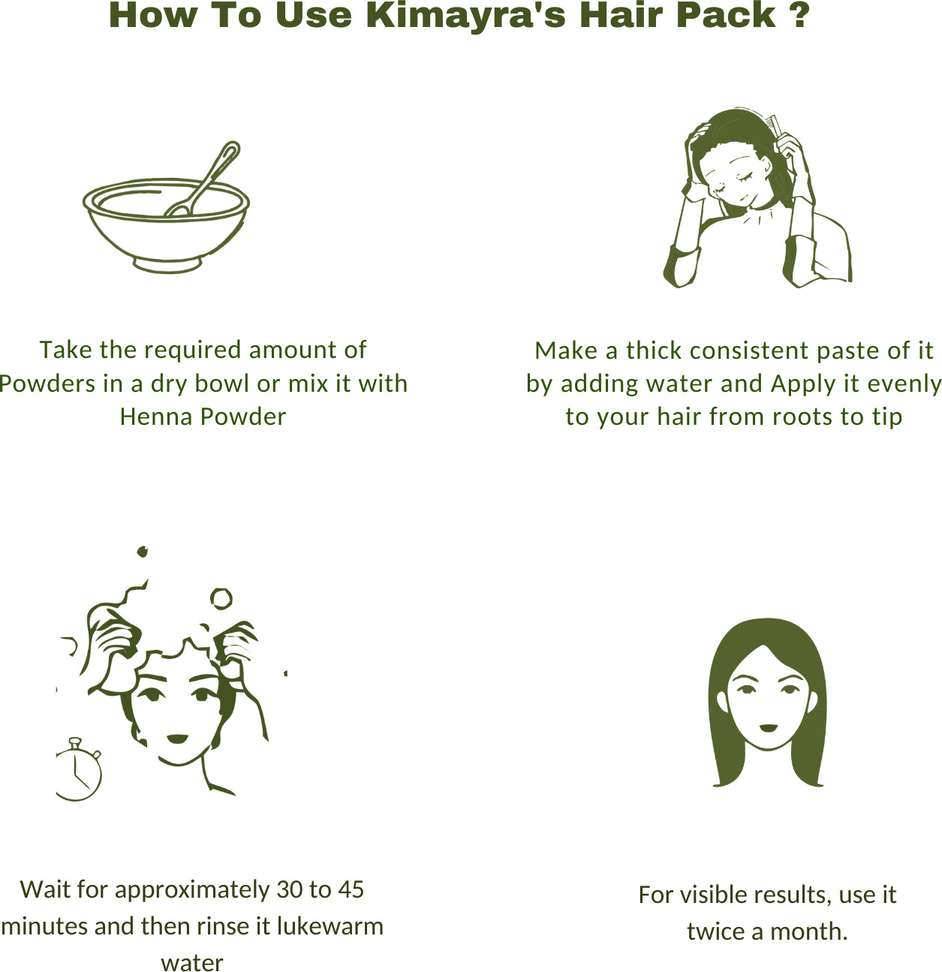 How To Use Kimayra's Hair Pack ?

Take the required amount of Powders in a dry bowl or mix it with Henna Powder

Make a thick consistent paste of it by adding water and Apply it evenly to your hair from roots to tip

Wait for approximately 30 to 45 minutes and then rinse it lukewarm water

For visible results, use it twice a month.