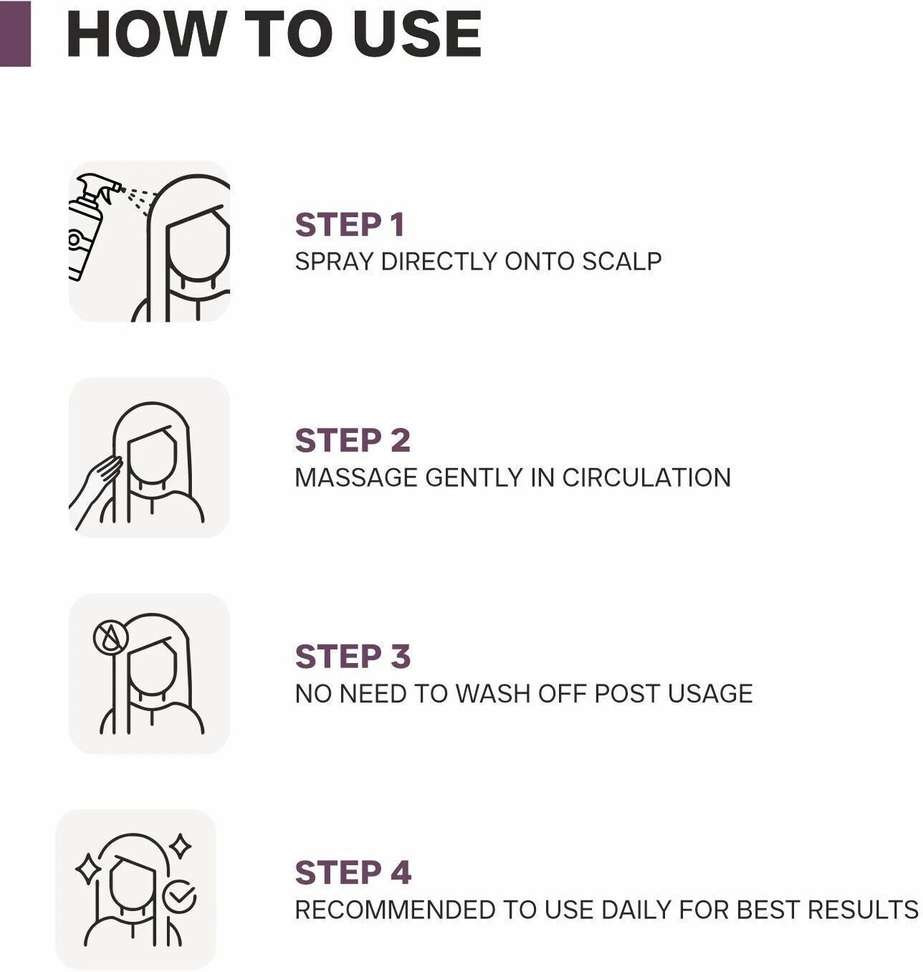 HOW TO USE

STEP 1
SPRAY DIRECTLY ONTO SCALP

STEP 2
MASSAGE GENTLY IN CIRCULATION

STEP 3
NO NEED TO WASH OFF POST USAGE

STEP 4
RECOMMENDED TO USE DAILY FOR BEST RESULTS